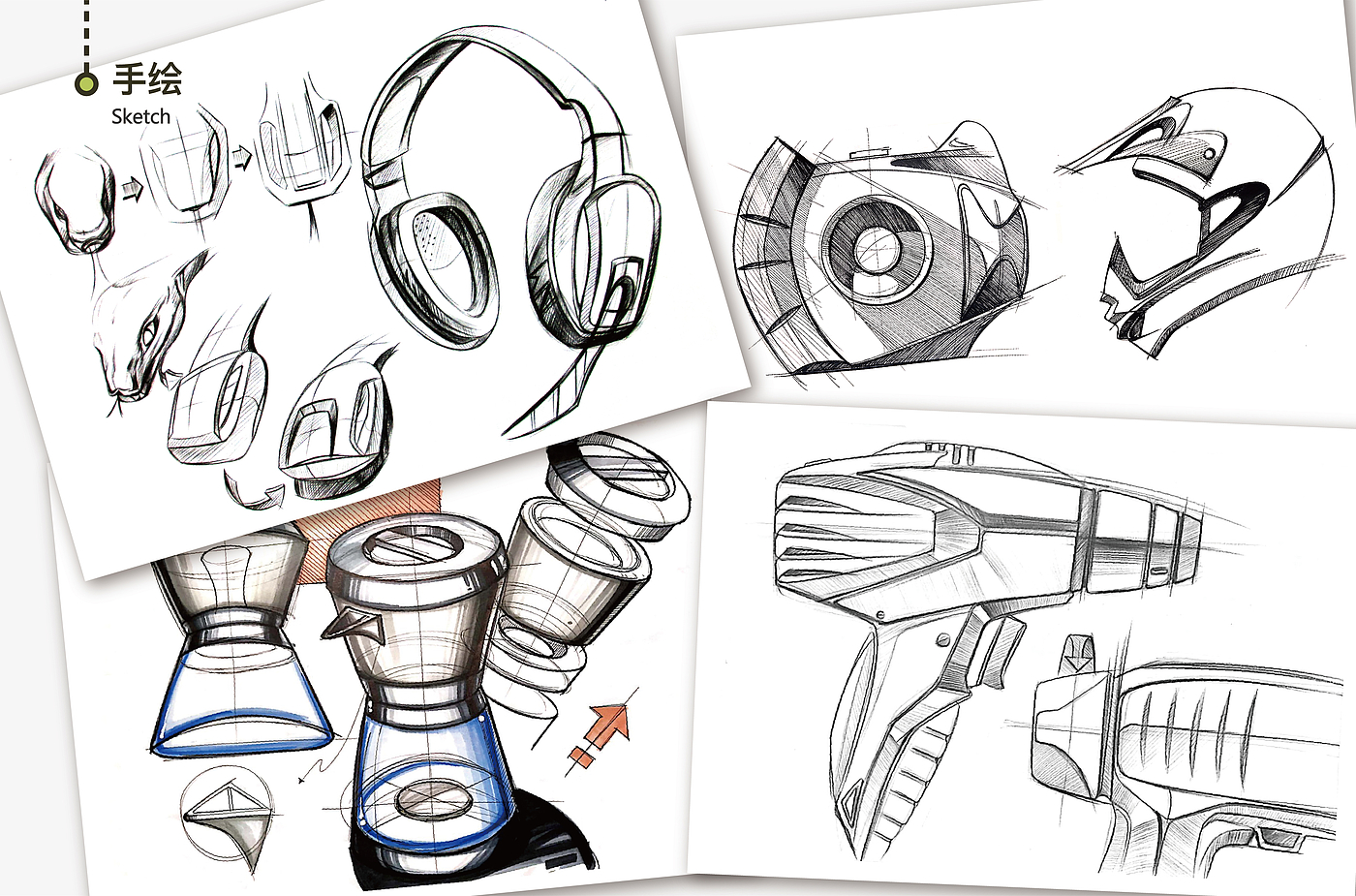 手绘
Sketch