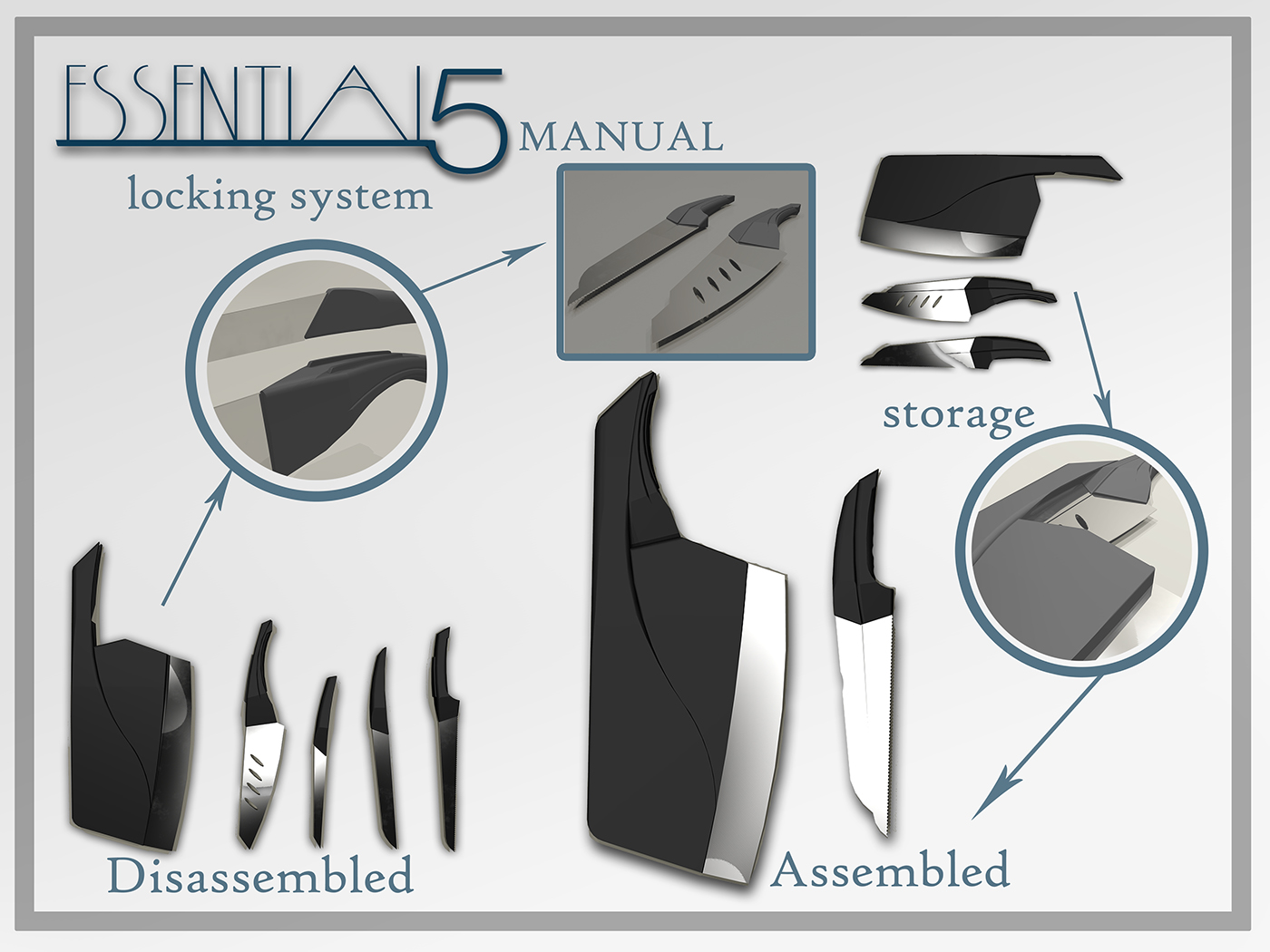 ESSENTIAL5 MANUAL

locking system

storage

Disassembled

Assembled