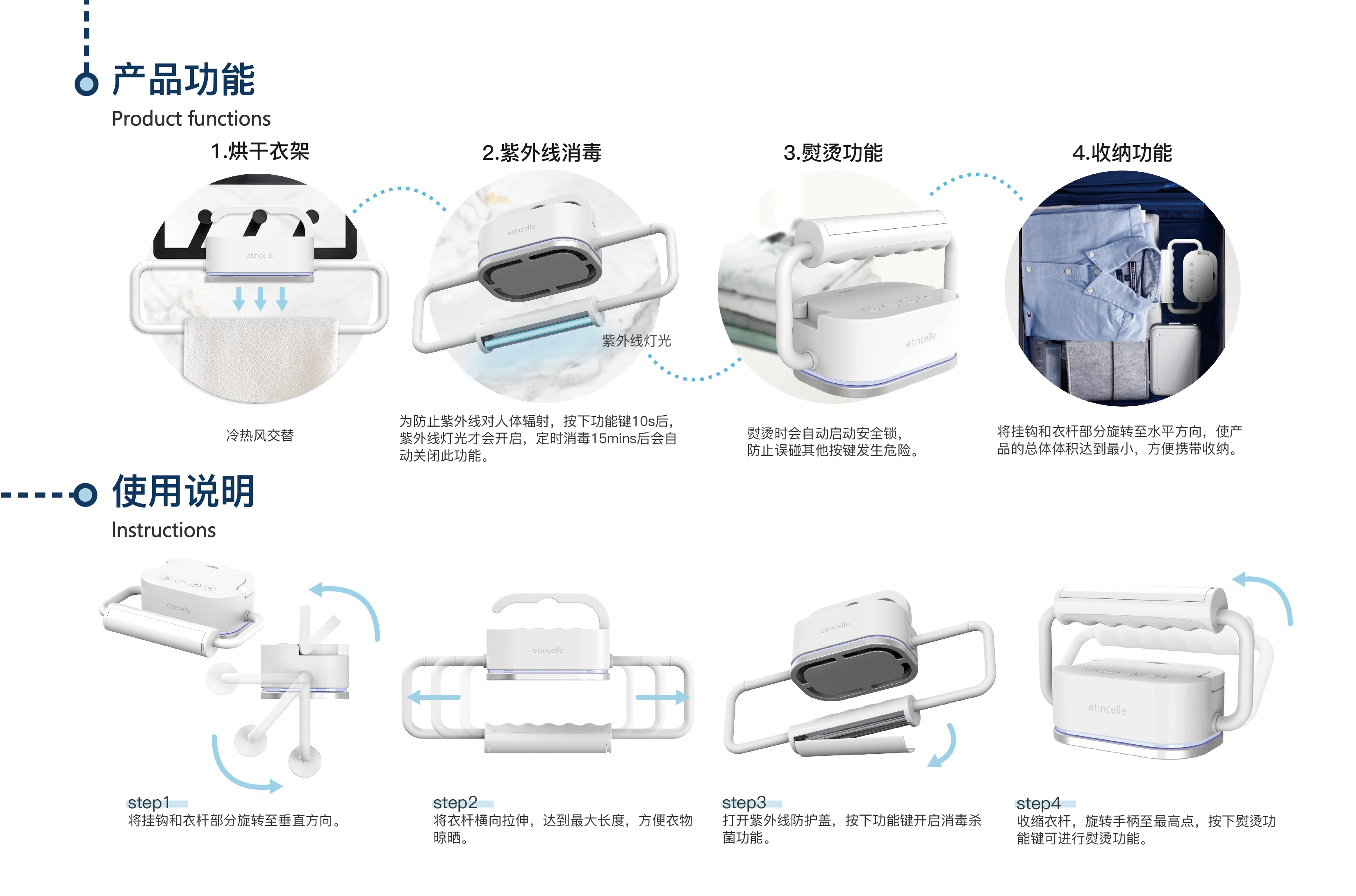 产品功能
Product functions

1.烘干衣架

etincelle

冷热风交替

2.紫外线消毒

etincelle

紫外线灯光

为防止紫外线对人体辐射，按下功能键10s后，紫外线灯光才会开启，定时消毒15mins后会自动关闭此功能。

3.熨烫功能

etincelle

熨烫时会自动启动安全锁，防止误碰其他按键发生危险。

4.收纳功能

将挂钩和衣杆部分旋转至水平方向，使产品的总体体积达到最小，方便携带收纳。

使用说明
Instructions

etincelle

step1
将挂钩和衣杆部分旋转至垂直方向。

etincelle

step2
将衣杆横向拉伸，达到最大长度，方便衣物晾晒。

etincelle

step3
打开紫外线防护盖，按下功能键开启消毒杀菌功能。

etincelle

step4
收缩衣杆，旋转手柄至最高点，按下熨烫功能键可进行熨烫功能。