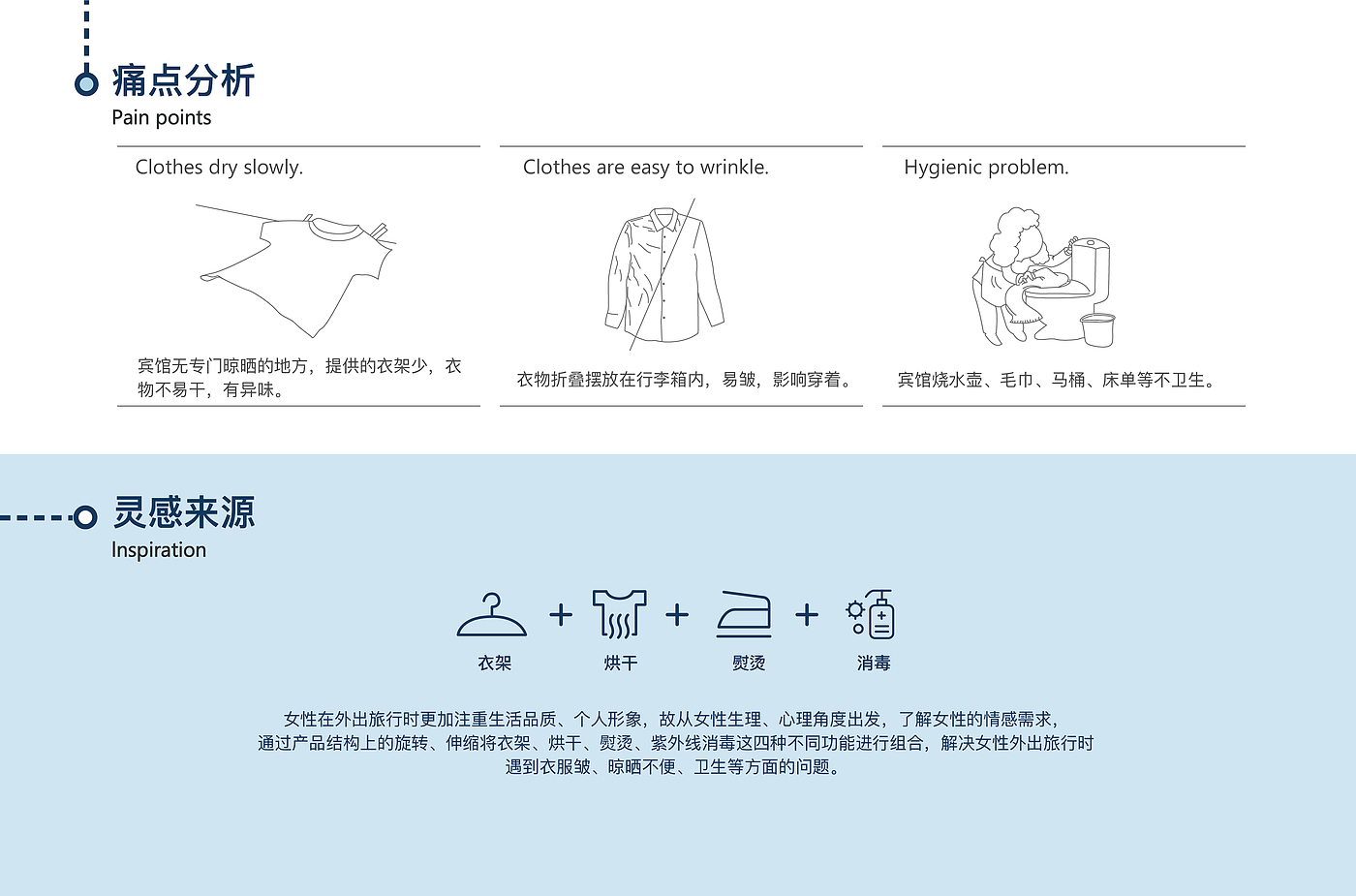 痛点分析
Pain points

Clothes dry slowly.

宾馆无专门晾晒的地方，提供的衣架少，衣物不易干，有异味。

Clothes are easy to wrinkle.

衣物折叠摆放在行李箱内，易皱，影响穿着。

Hygienic problem.

宾馆烧水壶、毛巾、马桶、床单等不卫生。

灵感来源
Inspiration

衣架 + 烘干 + 熨烫 + 消毒

女性在外出旅行时更加注重生活品质、个人形象，故从女性生理、心理角度出发，了解女性的情感需求，通过产品结构上的旋转、伸缩将衣架、烘干、熨烫、紫外线消毒这四种不同功能进行组合，解决女性外出旅行时遇到衣服皱、晾晒不便、卫生等方面的问题。