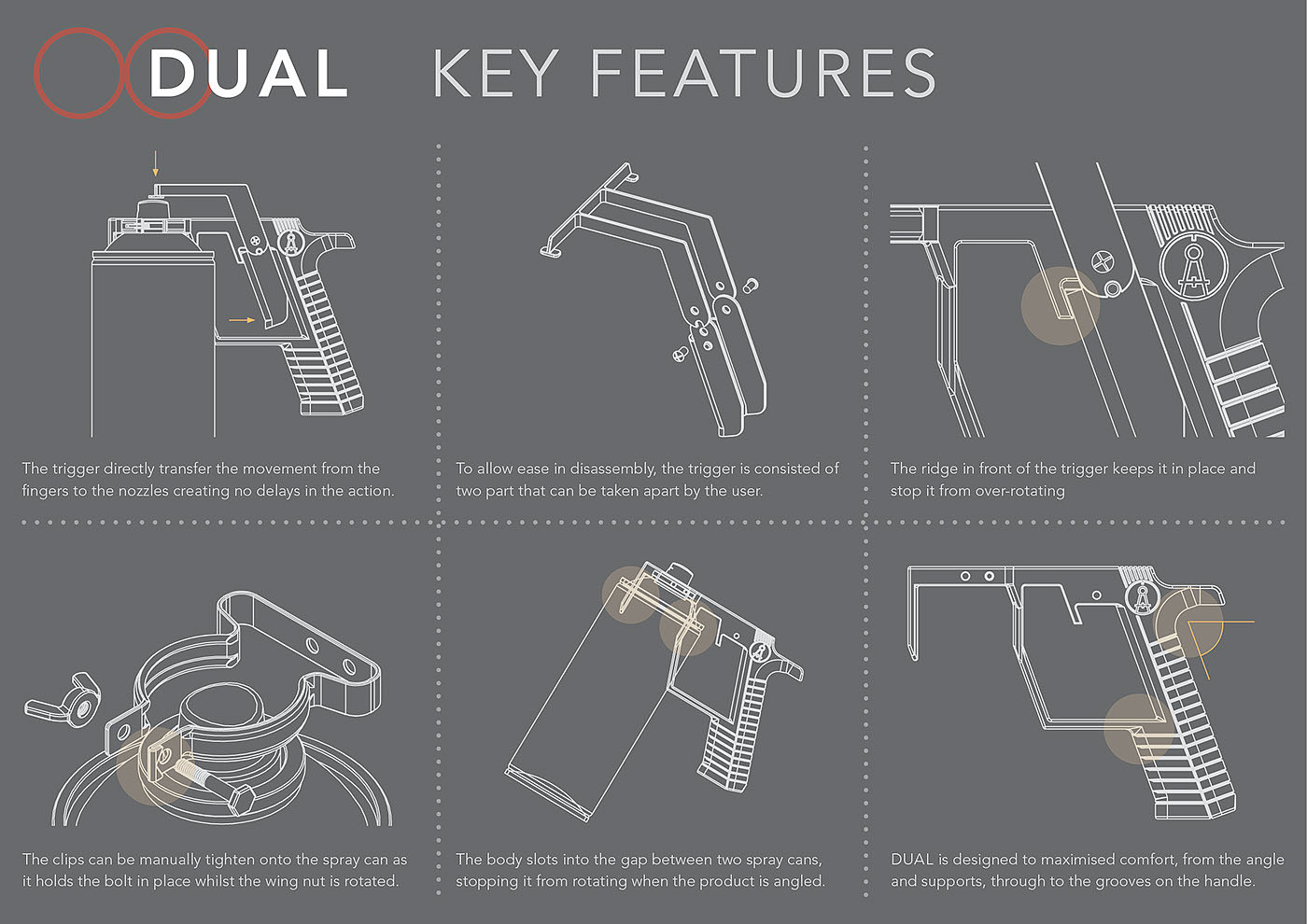 DUAL KEY FEATURES

The trigger directly transfer the movement from the fingers to the nozzles creating no delays in the action.

To allow ease in disassembly, the trigger is consisted of two part that can be taken apart by the user.

The ridge in front of the trigger keeps it in place and stop it from over-rotating

The clips can be manually tighten onto the spray can as it holds the bolt in place whilst the wing nut is rotated.

The body slots into the gap between two spray cans, stopping it from rotating when the product is angled.

DUAL is designed to maximised comfort, from the angle and supports, through to the grooves on the handle.