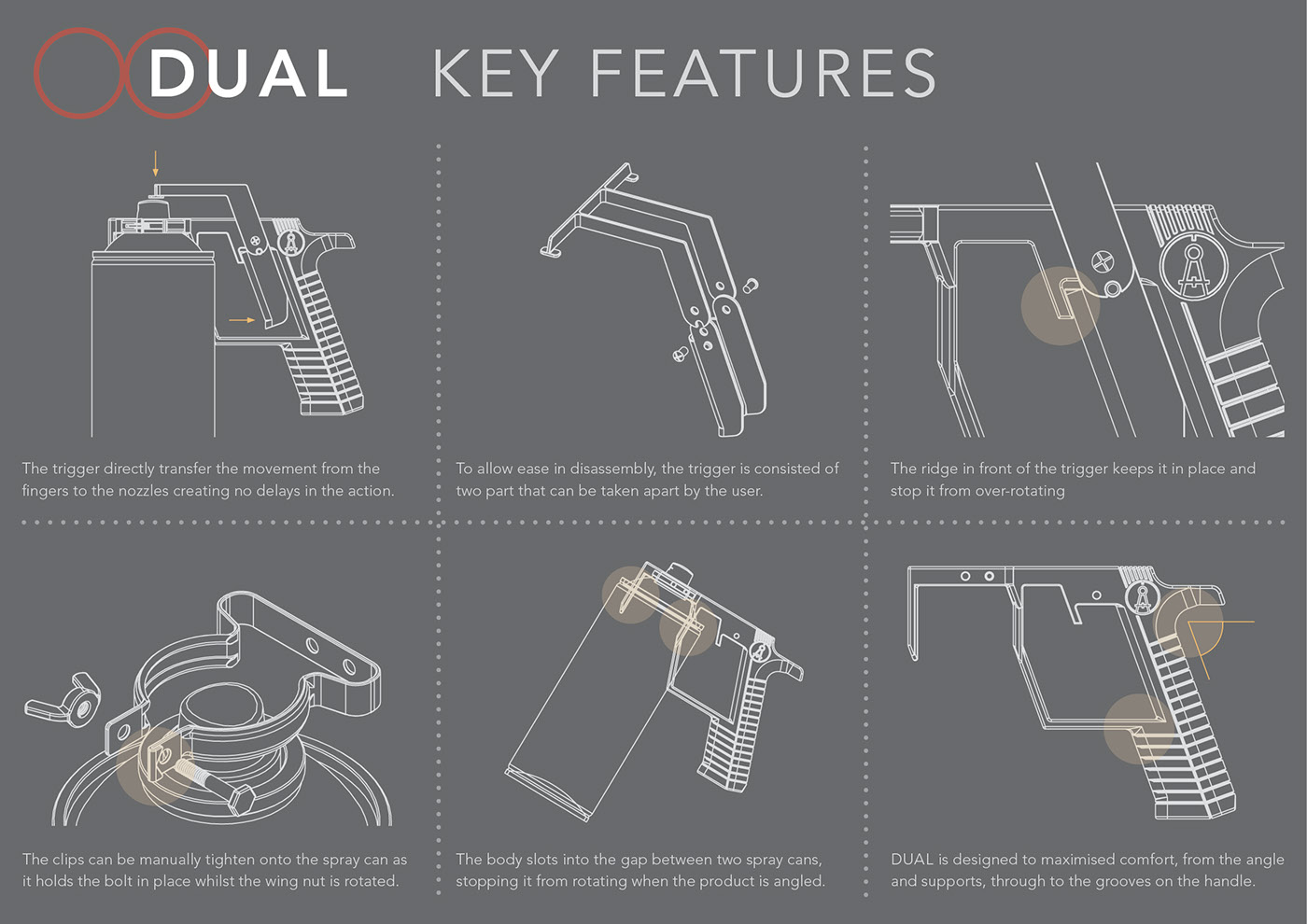 DUAL KEY FEATURES

The trigger directly transfer the movement from the fingers to the nozzles creating no delays in the action.

To allow ease in disassembly, the trigger is consisted of two part that can be taken apart by the user.

The ridge in front of the trigger keeps it in place and stop it from over-rotating

The clips can be manually tighten onto the spray can as it holds the bolt in place whilst the wing nut is rotated.

The body slots into the gap between two spray cans, stopping it from rotating when the product is angled.

DUAL is designed to maximised comfort, from the angle and supports, through to the grooves on the handle.