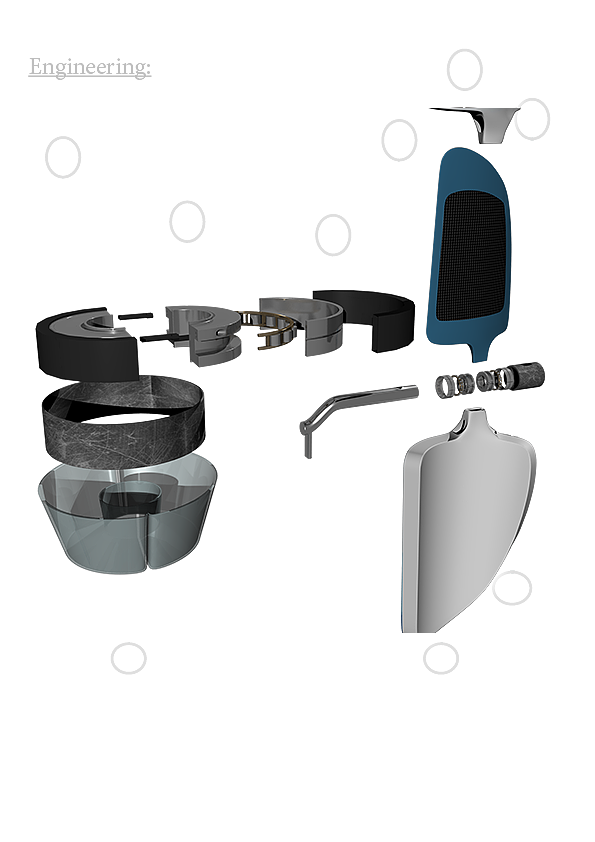 Engineering: