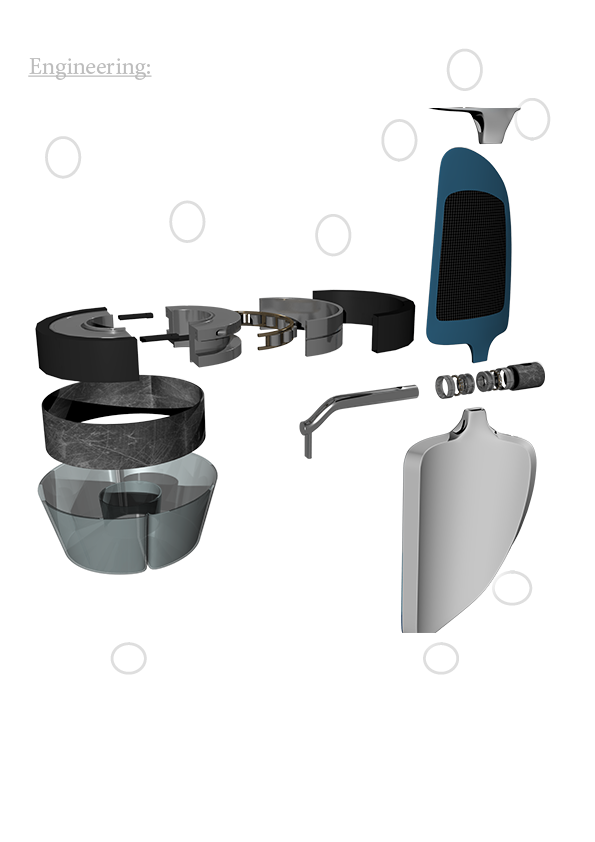 Engineering: