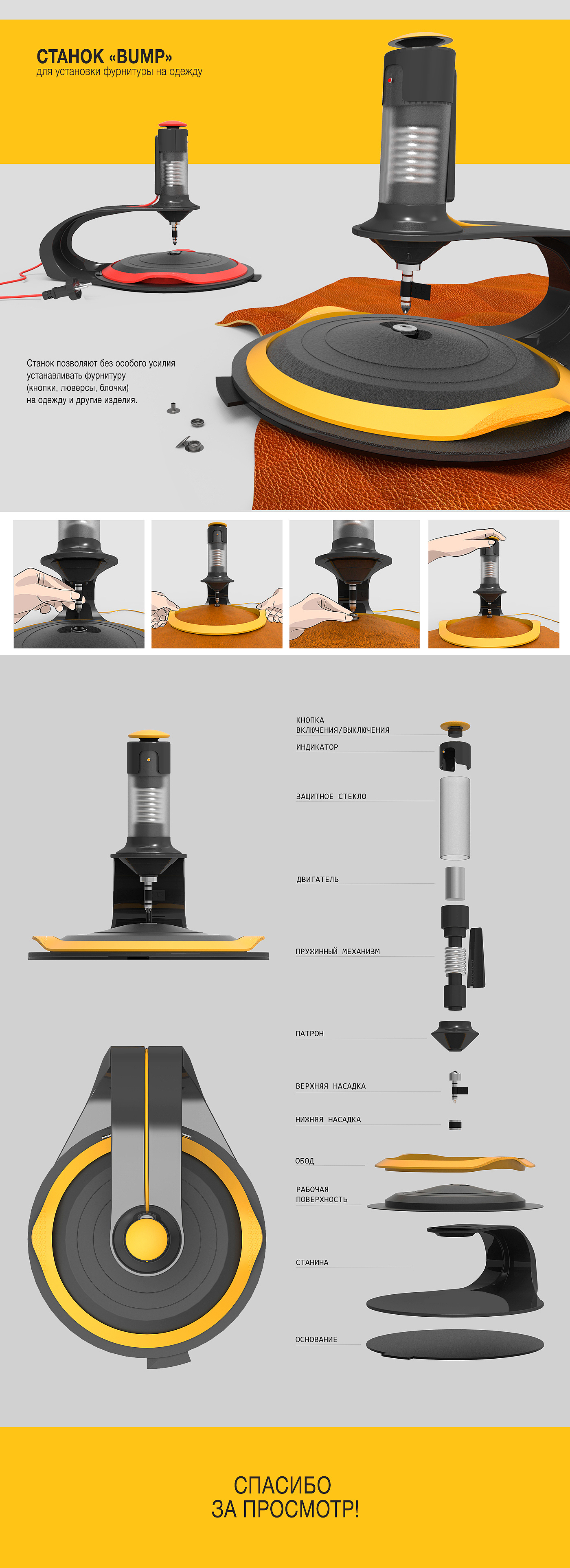 СТАНОК «BUMP»
для установки фурнитуры на одежду

Станок позволяют без особого усилия устанавливать фурнитуру (кнопки, люверсы, блочки) на одежду и другие изделия.

КНОПКА ВКЛЮЧЕНИЯ/ВЫКЛЮЧЕНИЯ
ИНДИКАТОР
ЗАЩИТНОЕ СТЕКЛО
ДВИГАТЕЛЬ
ПРУЖИННЫЙ МЕХАНИЗМ
ПАТРОН
ВЕРХНЯЯ НАСАДКА
НИЖНЯЯ НАСАДКА
ОБОД
РАБОЧАЯ ПОВЕРХНОСТЬ
СТАНИНА
ОСНОВАНИЕ

СПАСИБО
ЗА ПРОСМОТР!