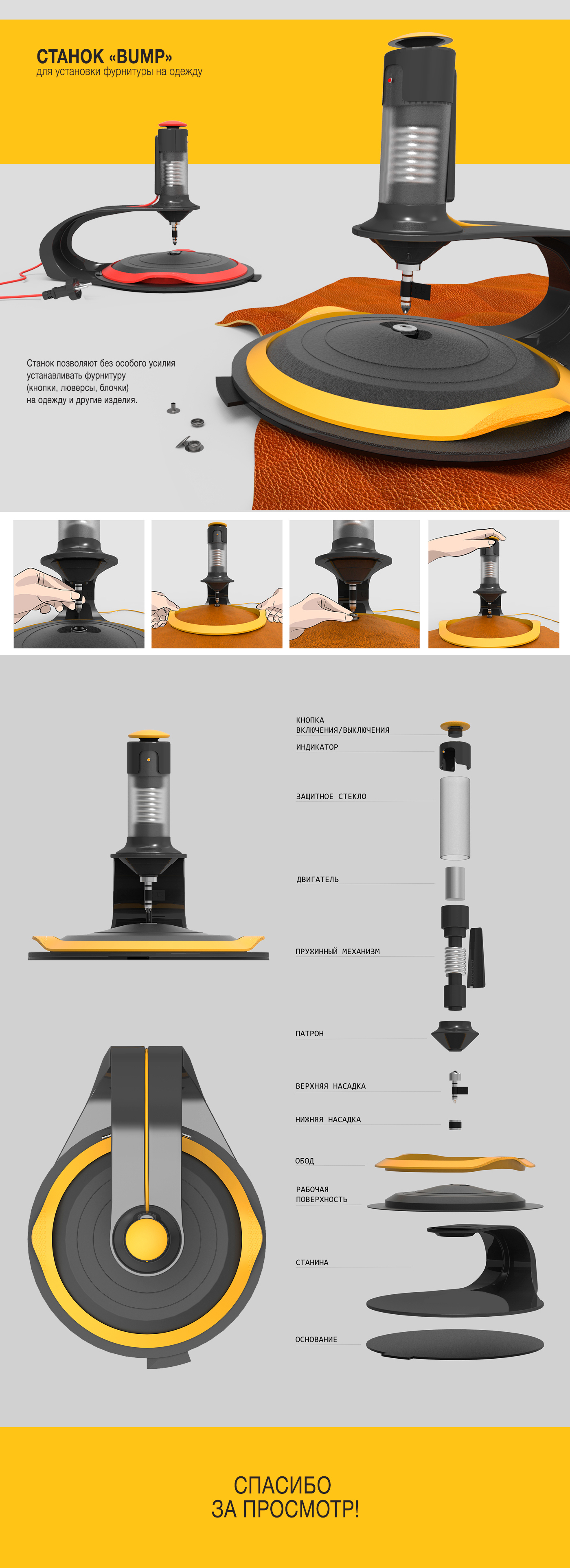 СТАНОК «BUMP»
для установки фурнитуры на одежду

Станок позволяют без особого усилия устанавливать фурнитуру (кнопки, люверсы, блочки) на одежду и другие изделия.

КНОПКА ВКЛЮЧЕНИЯ/ВЫКЛЮЧЕНИЯ
ИНДИКАТОР
ЗАЩИТНОЕ СТЕКЛО
ДВИГАТЕЛЬ
ПРУЖИННЫЙ МЕХАНИЗМ
ПАТРОН
ВЕРХНЯЯ НАСАДКА
НИЖНЯЯ НАСАДКА
ОБОД
РАБОЧАЯ ПОВЕРХНОСТЬ
СТАНИНА
ОСНОВАНИЕ

СПАСИБО
ЗА ПРОСМОТР!