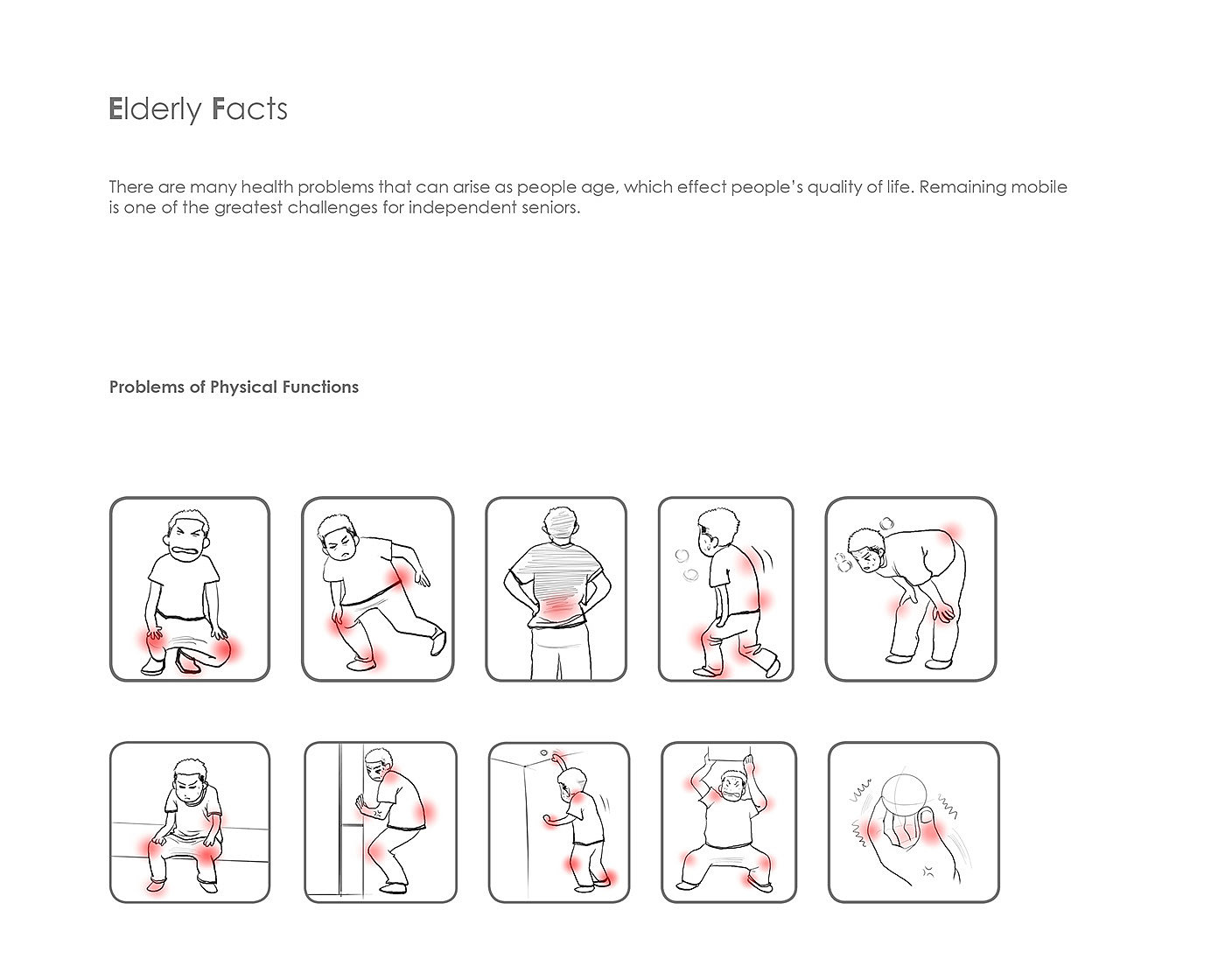 Elderly Facts

There are many health problems that can arise as people age, which effect people's quality of life. Remaining mobile is one of the greatest challenges for independent seniors.

Problems of Physical Functions