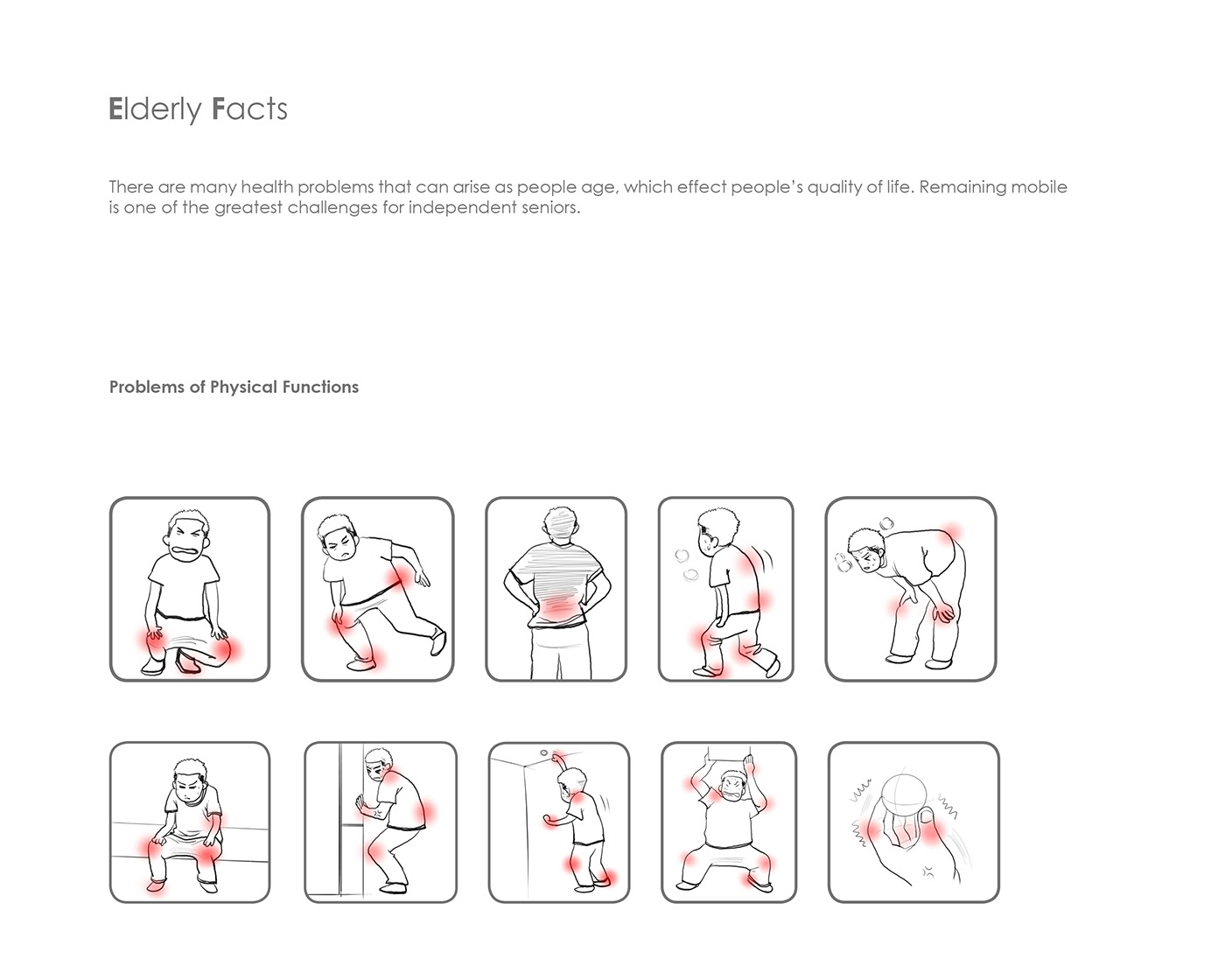 Elderly Facts

There are many health problems that can arise as people age, which effect people's quality of life. Remaining mobile is one of the greatest challenges for independent seniors.

Problems of Physical Functions