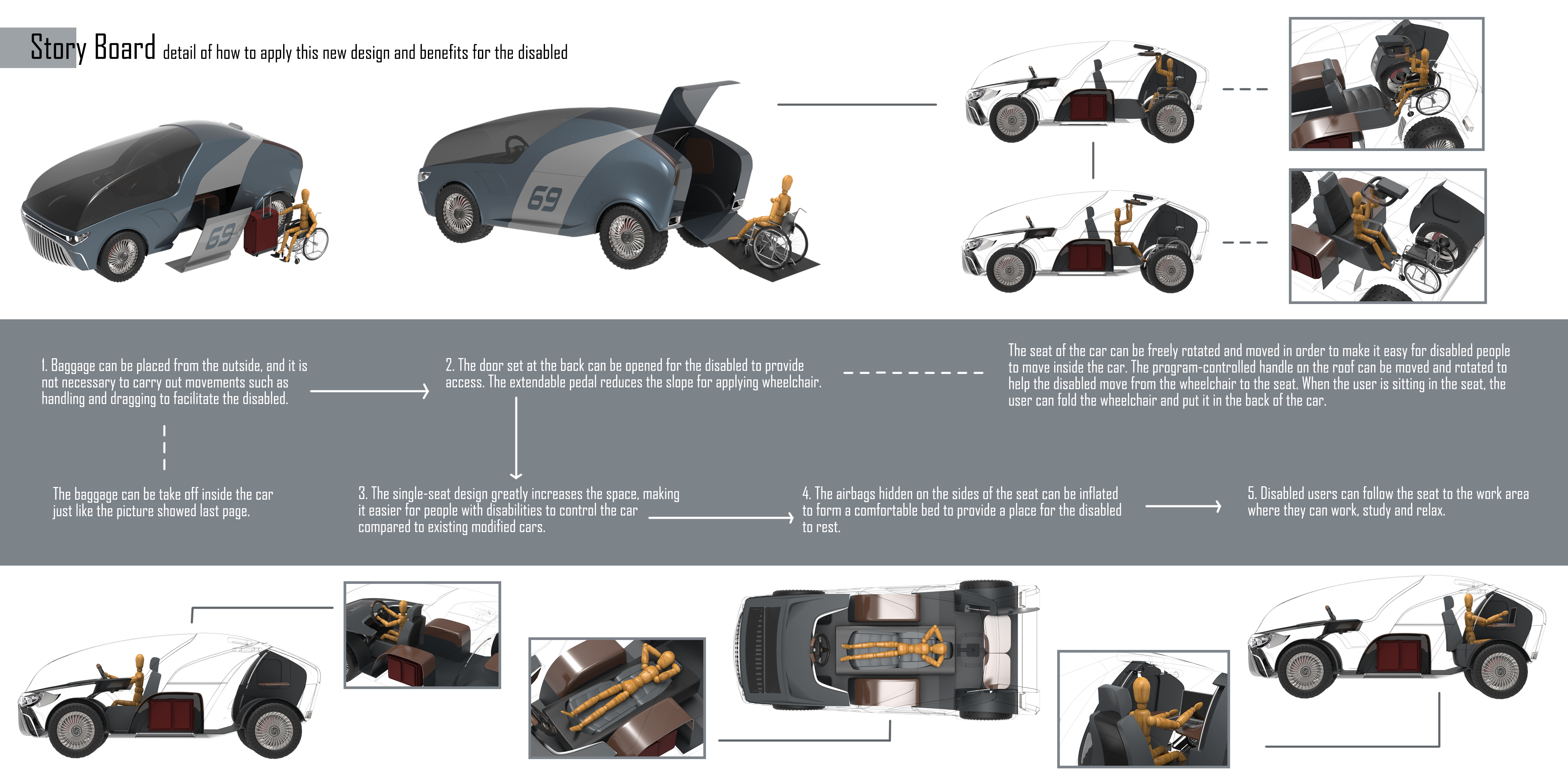 Story Board detail of how to apply this new design and benefits for the disabled

69

69

1. Baggage can be placed from the outside, and it is not necessary to carry out movements such as handling and dragging to facilitate the disabled.

2. The door set at the back can be opened for the disabled to provide access. The extendable pedal reduces the slope for applying wheelchair.

The seat of the car can be freely rotated and moved in order to make it easy for disabled people to move inside the car. The program-controlled handle on the roof can be moved and rotated to help the disabled move from the wheelchair to the seat. When the user is sitting in the seat, the user can fold the wheelchair and put it in the back of the car.

The baggage can be take off inside the car just like the picture showed last page.

3. The single-seat design greatly increases the space, making it easier for people with disabilities to control the car compared to existing modified cars.

4. The airbags hidden on the sides of the seat can be inflated to form a comfortable bed to provide a place for the disabled to rest.

5. Disabled users can follow the seat to the work area where they can work, study and relax.