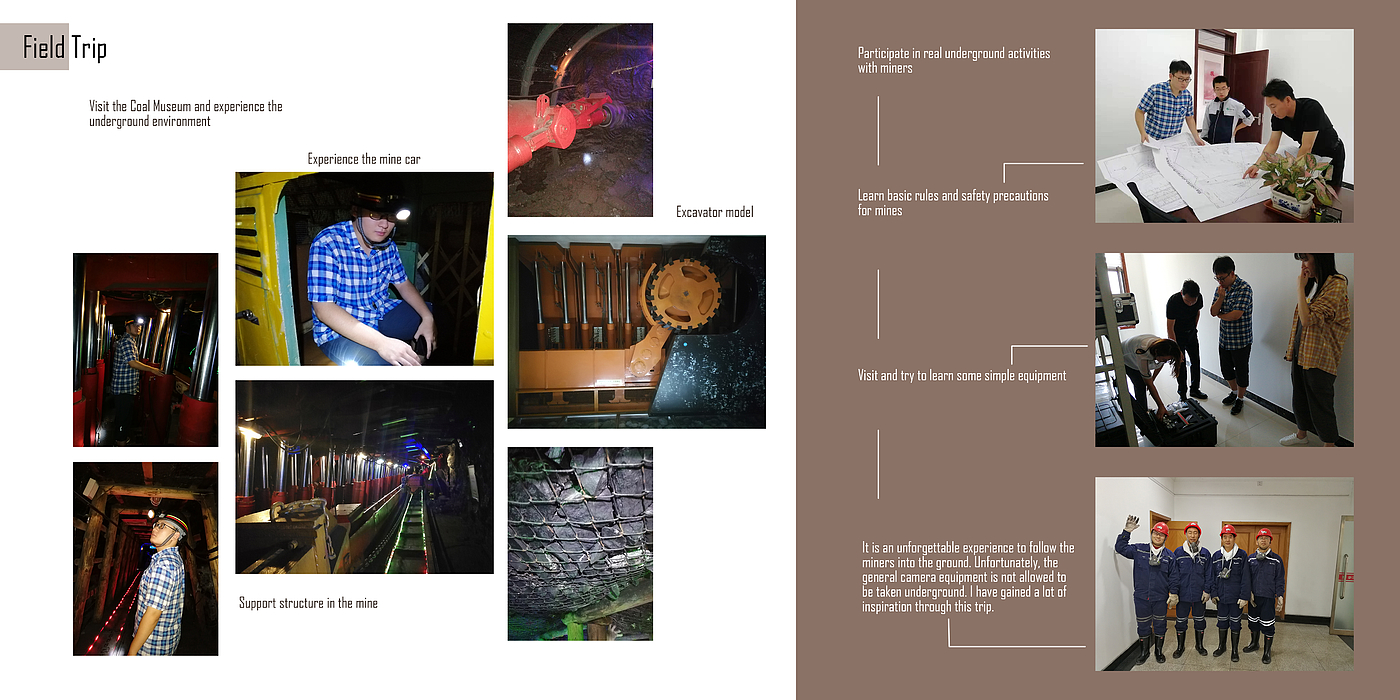 Field Trip

Visit the Coal Museum and experience the underground environment

Experience the mine car

Excavator model

Support structure in the mine

Participate in real underground activities with miners

Learn basic rules and safety precautions for mines

Visit and try to learn some simple equipment

It is an unforgettable experience to follow the miners into the ground. Unfortunately, the general camera equipment is not allowed to be taken underground. I have gained a lot of inspiration through this trip.