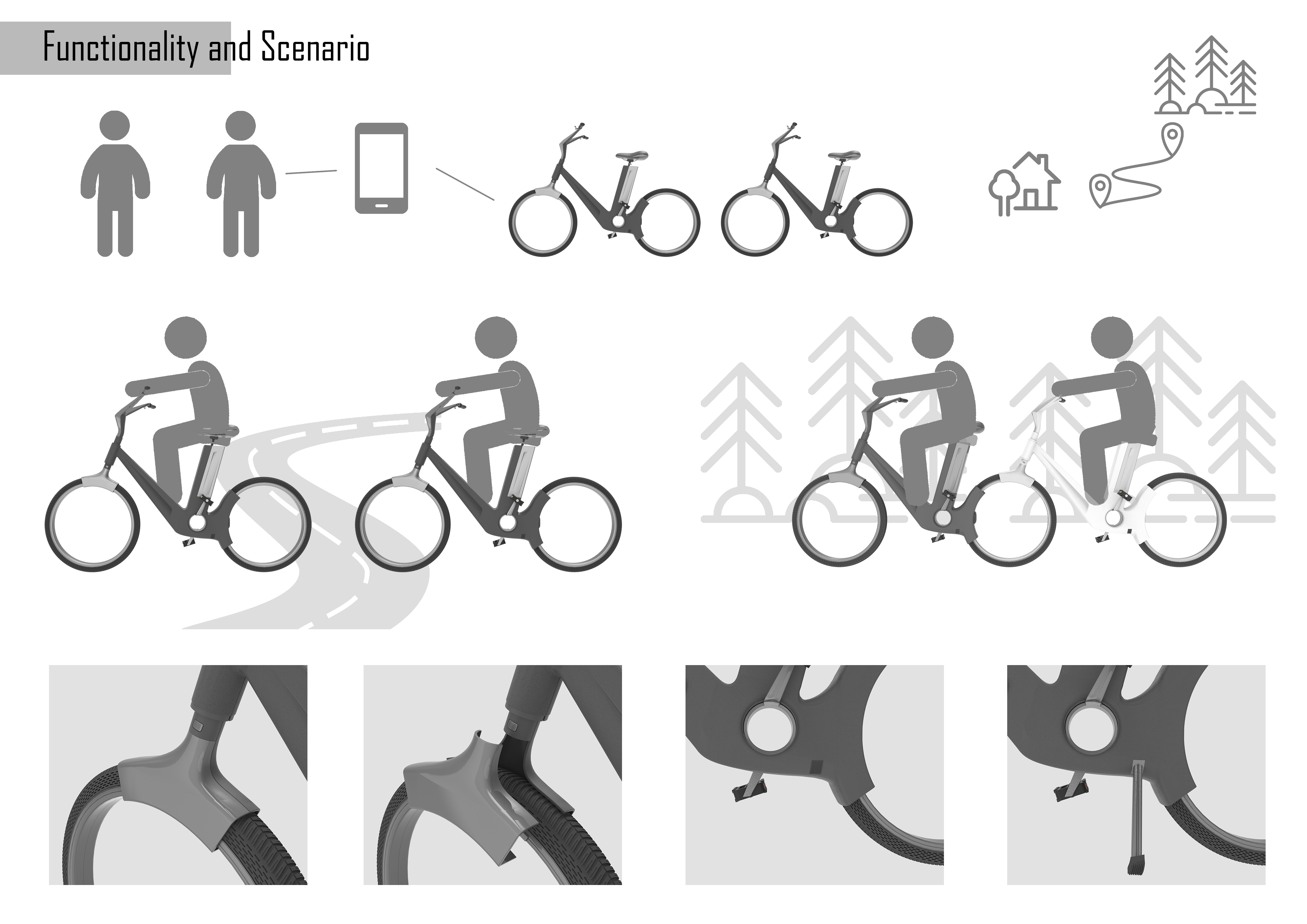 Functionality and Scenario