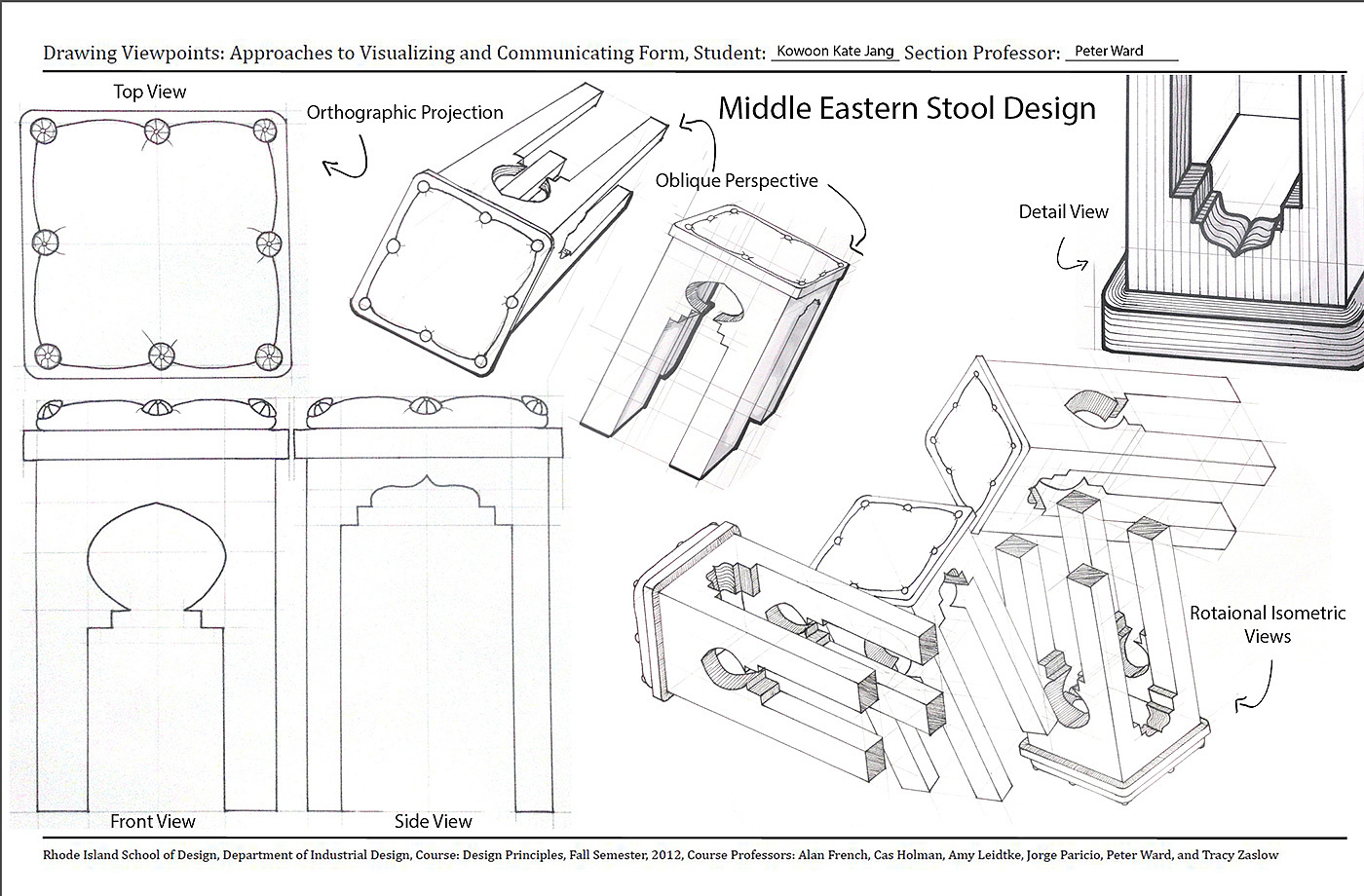 Drawing Viewpoints: Approaches to Visualizing and Communicating Form, Student: Kowoon Kate Jang Section Professor: Peter Ward

Top View

Orthographic Projection

Middle Eastern Stool Design

Oblique Perspective

Detail View

Rotaional Isometric Views

Front View

Side View

Rhode Island School of Design, Department of Industrial Design, Course: Design Principles, Fall Semester, 2012, Course Professors: Alan French, Cas Holman, Amy Leidtke, Jorge Paricio, Peter Ward, and Tracy Zaslow