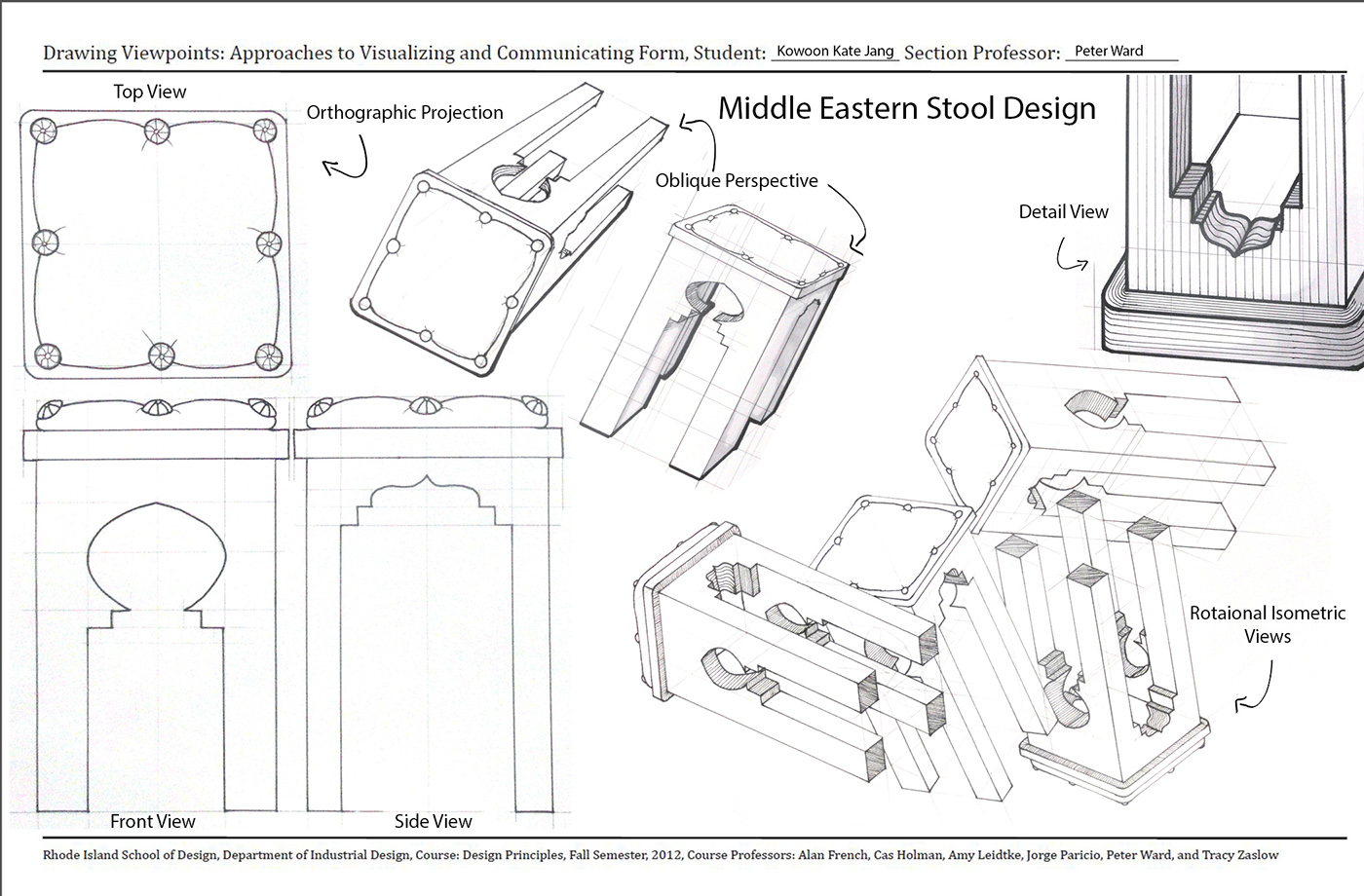 Drawing Viewpoints: Approaches to Visualizing and Communicating Form, Student: Kowoon Kate Jang Section Professor: Peter Ward

Top View

Orthographic Projection

Middle Eastern Stool Design

Oblique Perspective

Detail View

Rotaional Isometric Views

Front View

Side View

Rhode Island School of Design, Department of Industrial Design, Course: Design Principles, Fall Semester, 2012, Course Professors: Alan French, Cas Holman, Amy Leidtke, Jorge Paricio, Peter Ward, and Tracy Zaslow