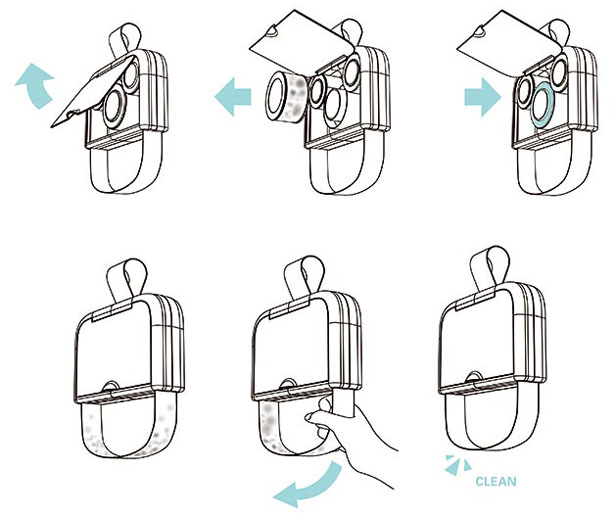 CLEAN