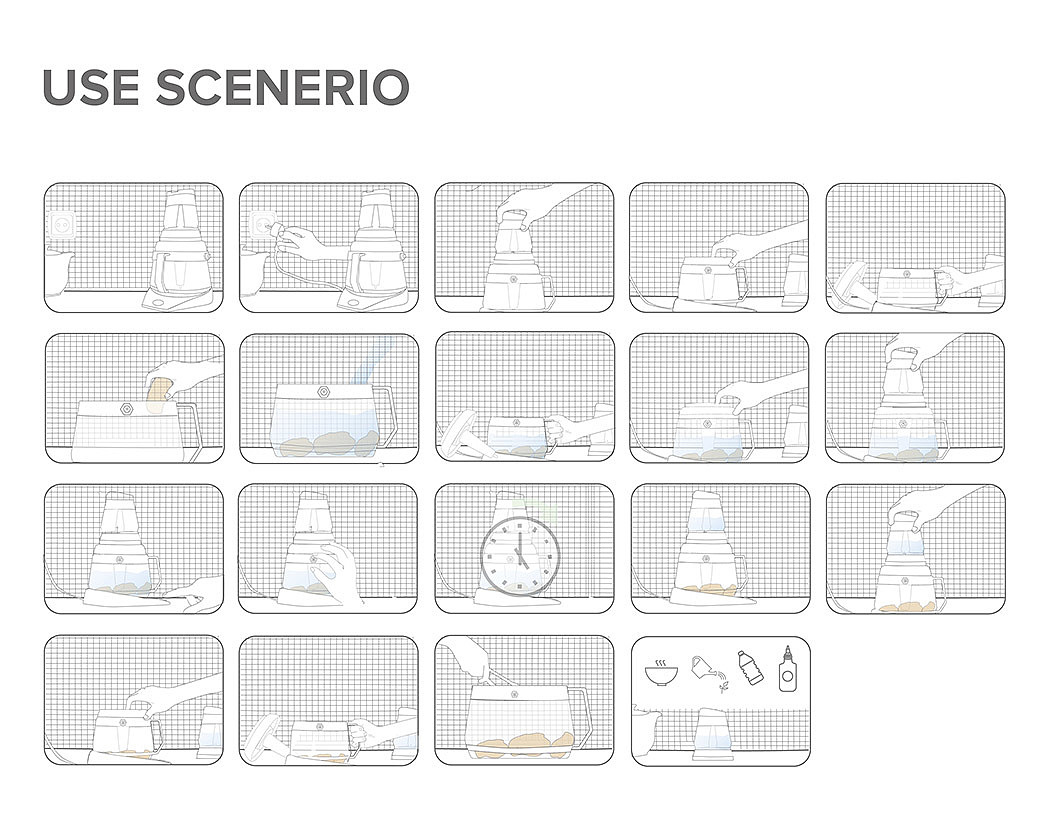 USE SCENERIO