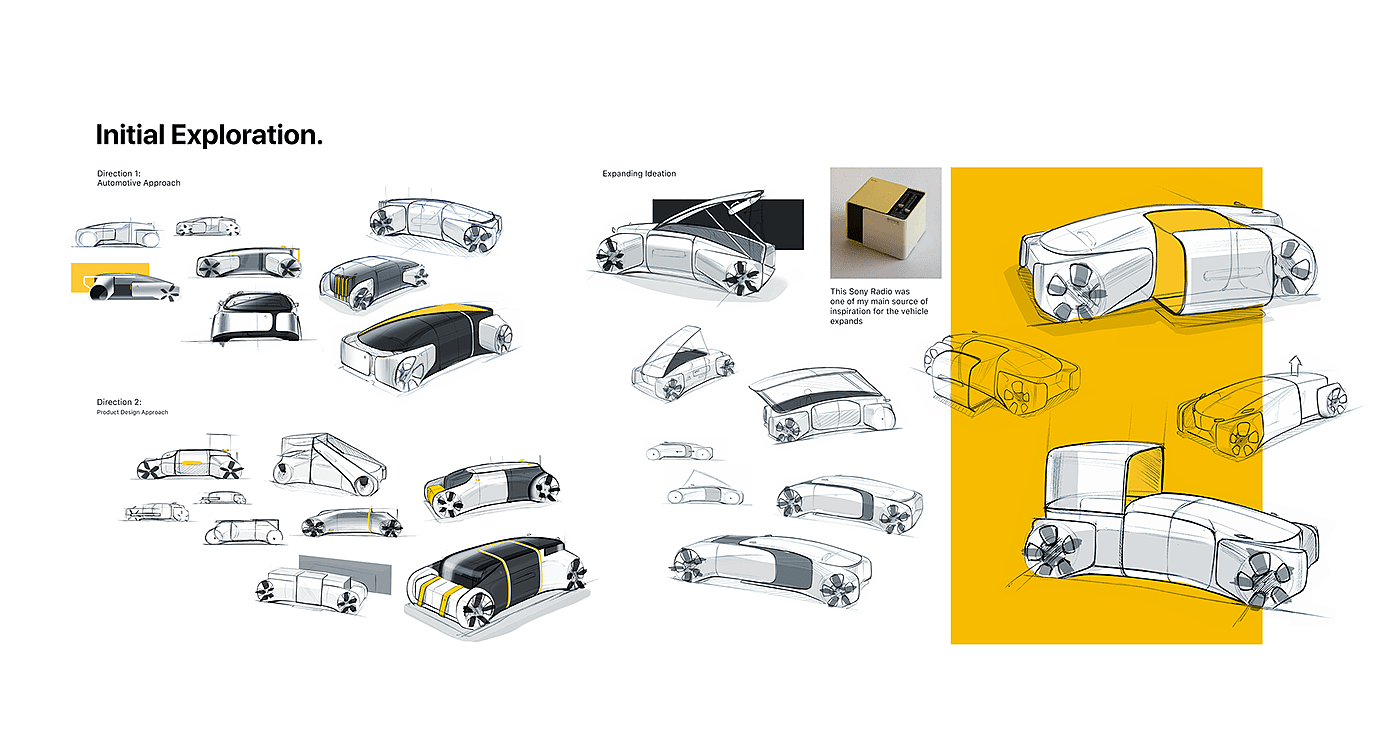 Initial Exploration.

Direction 1:
Automotive Approach

Direction 2:
Product Design Approach

Expanding Ideation

This Sony Radio was one of my main source of inspiration for the vehicle expands