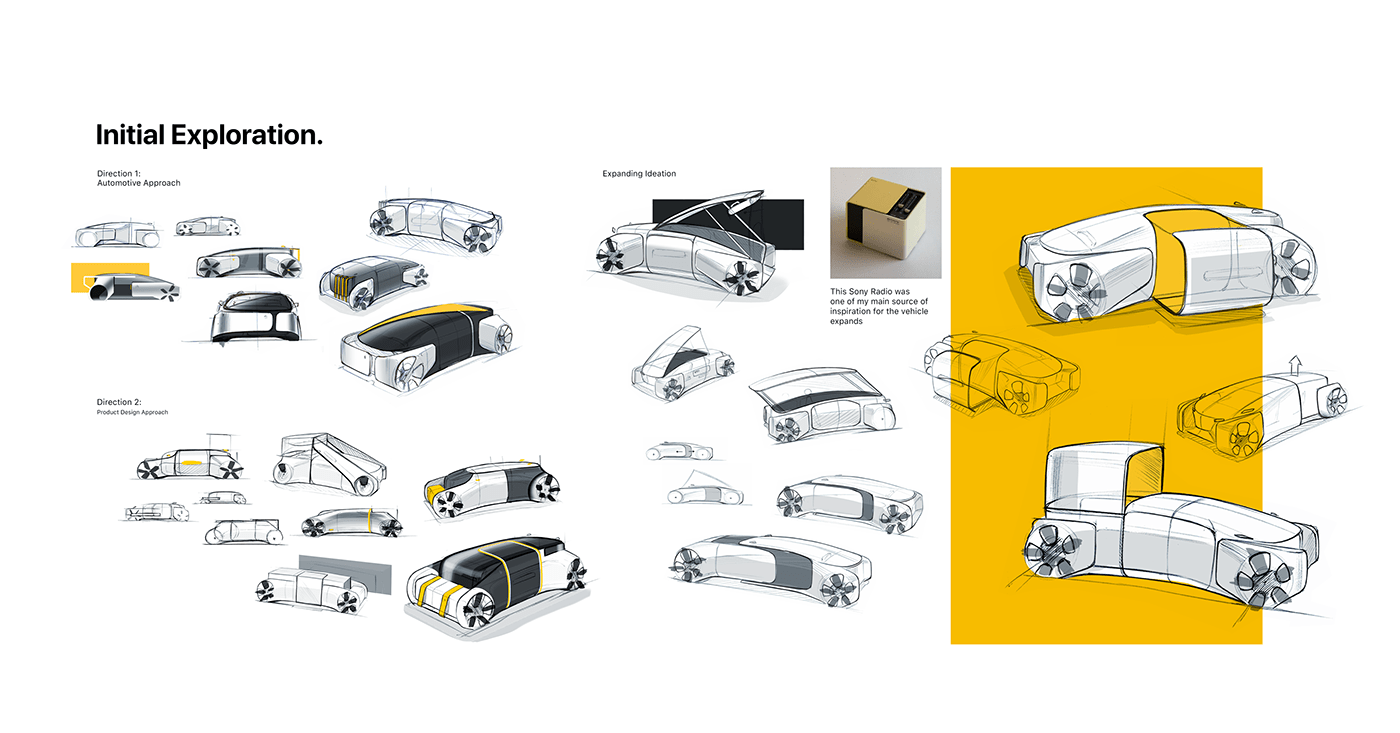 Initial Exploration.

Direction 1:
Automotive Approach

Direction 2:
Product Design Approach

Expanding Ideation

This Sony Radio was one of my main source of inspiration for the vehicle expands