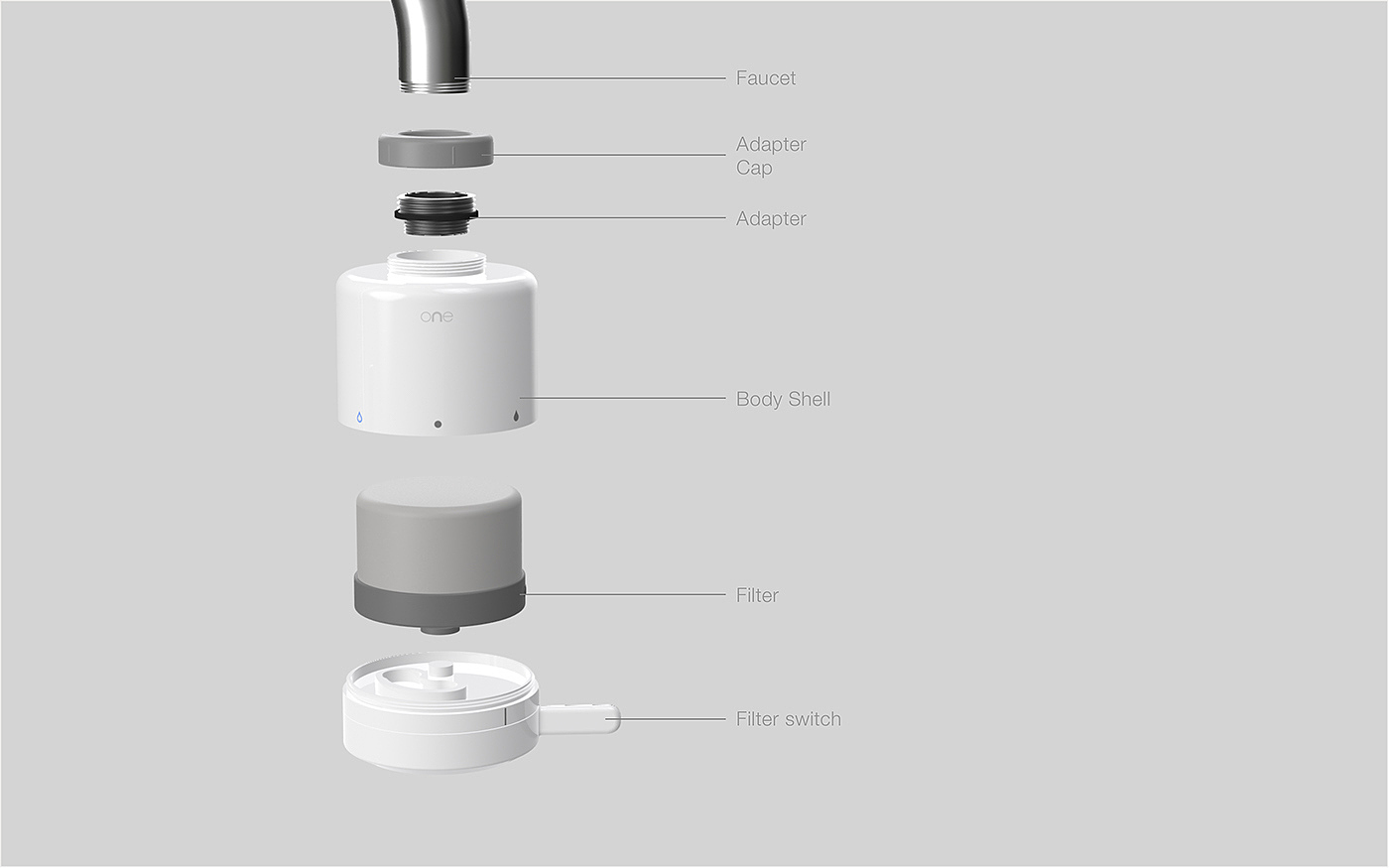 Faucet

Adapter
Cap

Adapter

one

Body Shell

Filter

Filter switch