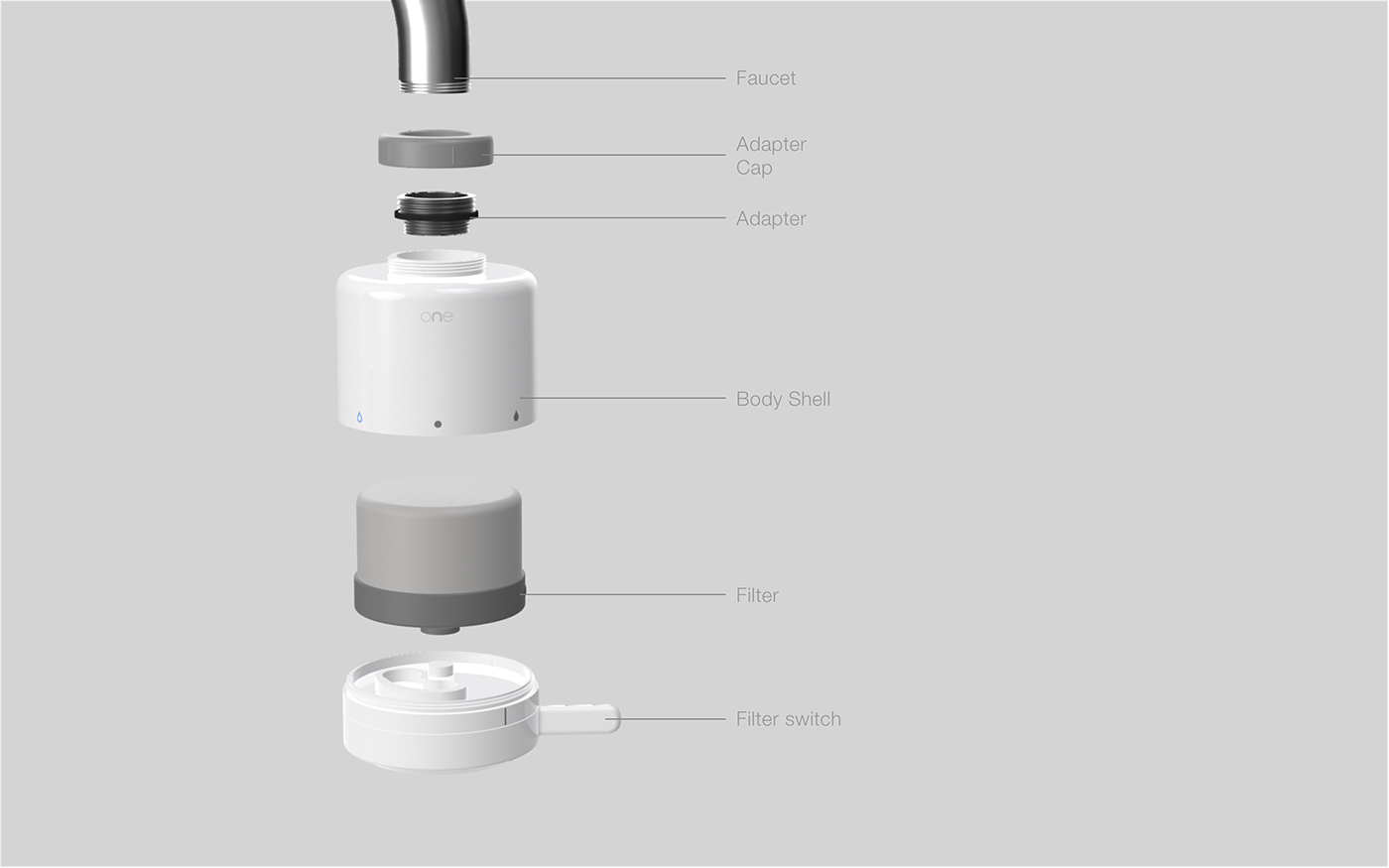 Faucet

Adapter Cap

Adapter

one

Body Shell

Filter

Filter switch