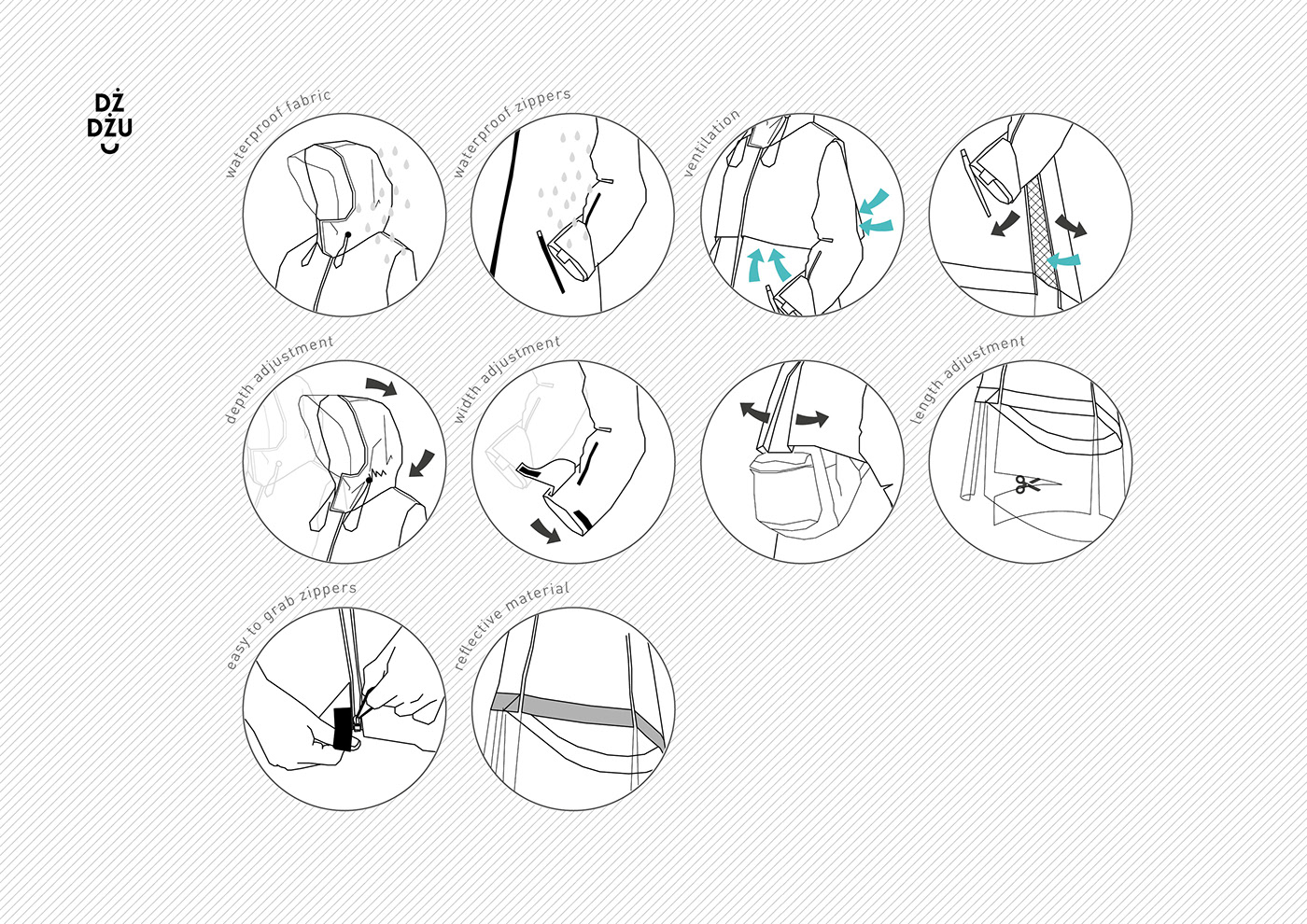 DŻ
DŻU

waterproof fabric

waterproof zippers

ventilation

depth adjustment

width adjustment

length adjustment

easy to grab zippers

reflective material