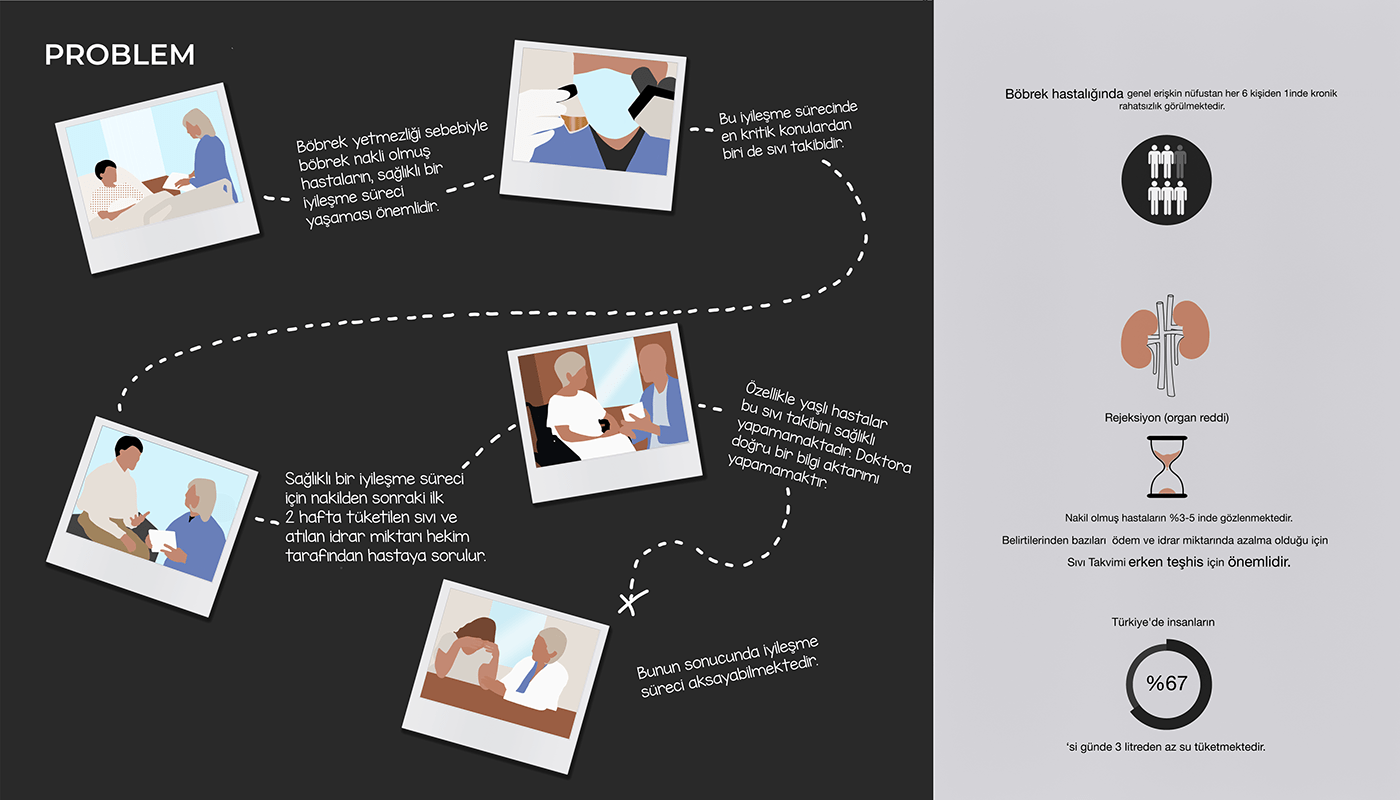 PROBLEM

Böbrek yetmezliği sebebiyle böbrek nakli olmuş hastaların, sağlıklı bir iyileşme süreci yaşaması önemlidir.

Bu iyileşme sürecinde en kritik konulardan biri de sıvı takibidir.

Sağlıklı bir iyileşme süreci için nakilden sonraki ilk 2 hafta tüketilen sıvı ve atılan idrar miktarı hekim tarafından hastaya sorulur.

Özellikle yaşlı hastalar bu sıvı takibini sağlıklı yapamamaktadır. Doktora doğru bir bilgi aktarımı yapamamaktır.

Bunun sonucunda iyileşme süreci aksayabilmektedir.

Böbrek hastalığında genel erişkin nüfustan her 6 kişiden 1inde kronik rahatsızlık görülmektedir.

Rejeksiyon (organ reddi)

Nakil olmuş hastaların %3-5 inde gözlenmektedir.

Belirtilerinden bazıları ödem ve idrar miktarında azalma olduğu için

Sıvı Takvimi erken teşhis için önemlidir.

Türkiye'de insanların

%67

'si günde 3 litreden az su tüketmektedir.