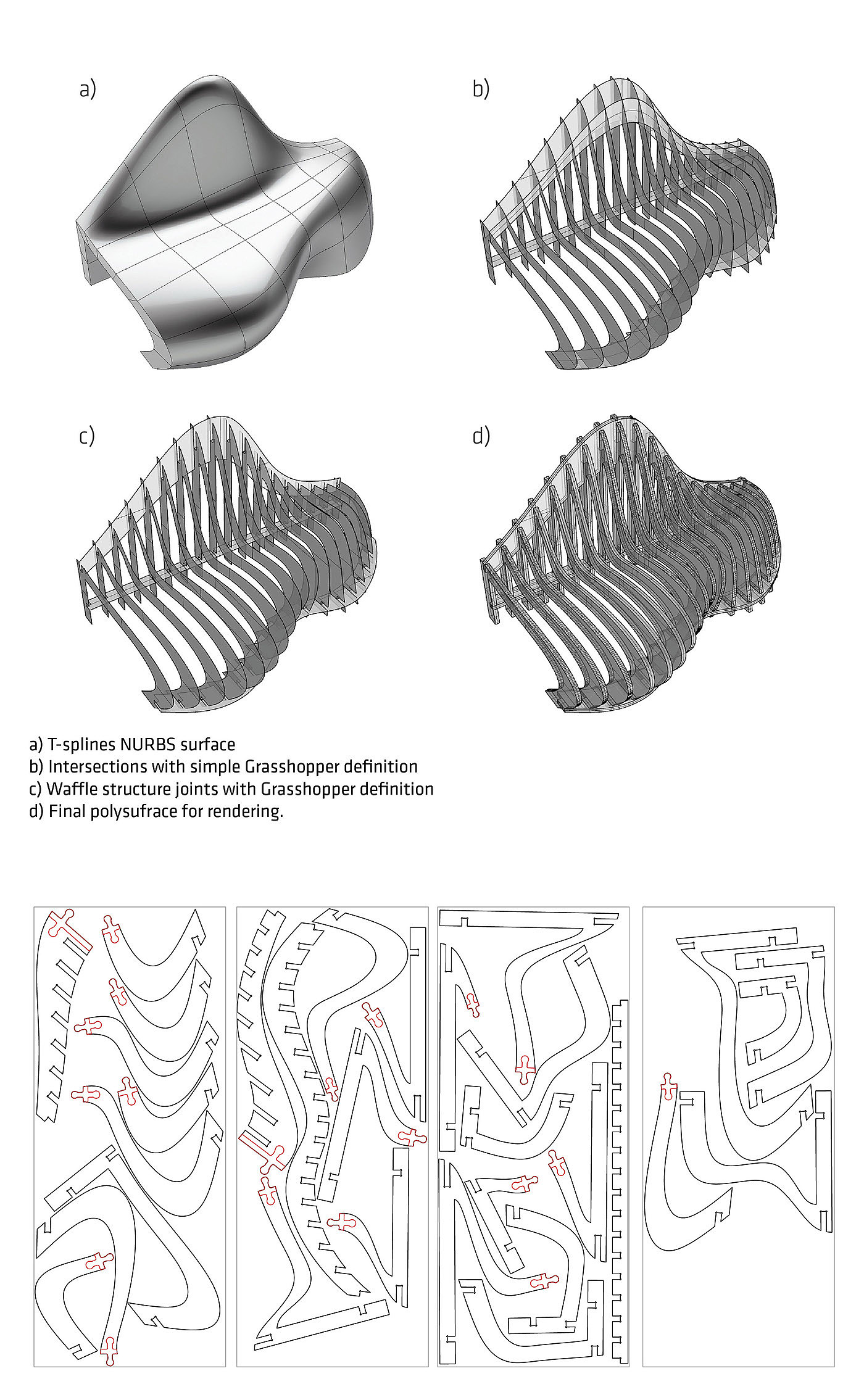 a)

b)

c)

d)

a) T-splines NURBS surface
b) Intersections with simple Grasshopper definition
c) Waffle structure joints with Grasshopper definition
d) Final polysufrace for rendering.