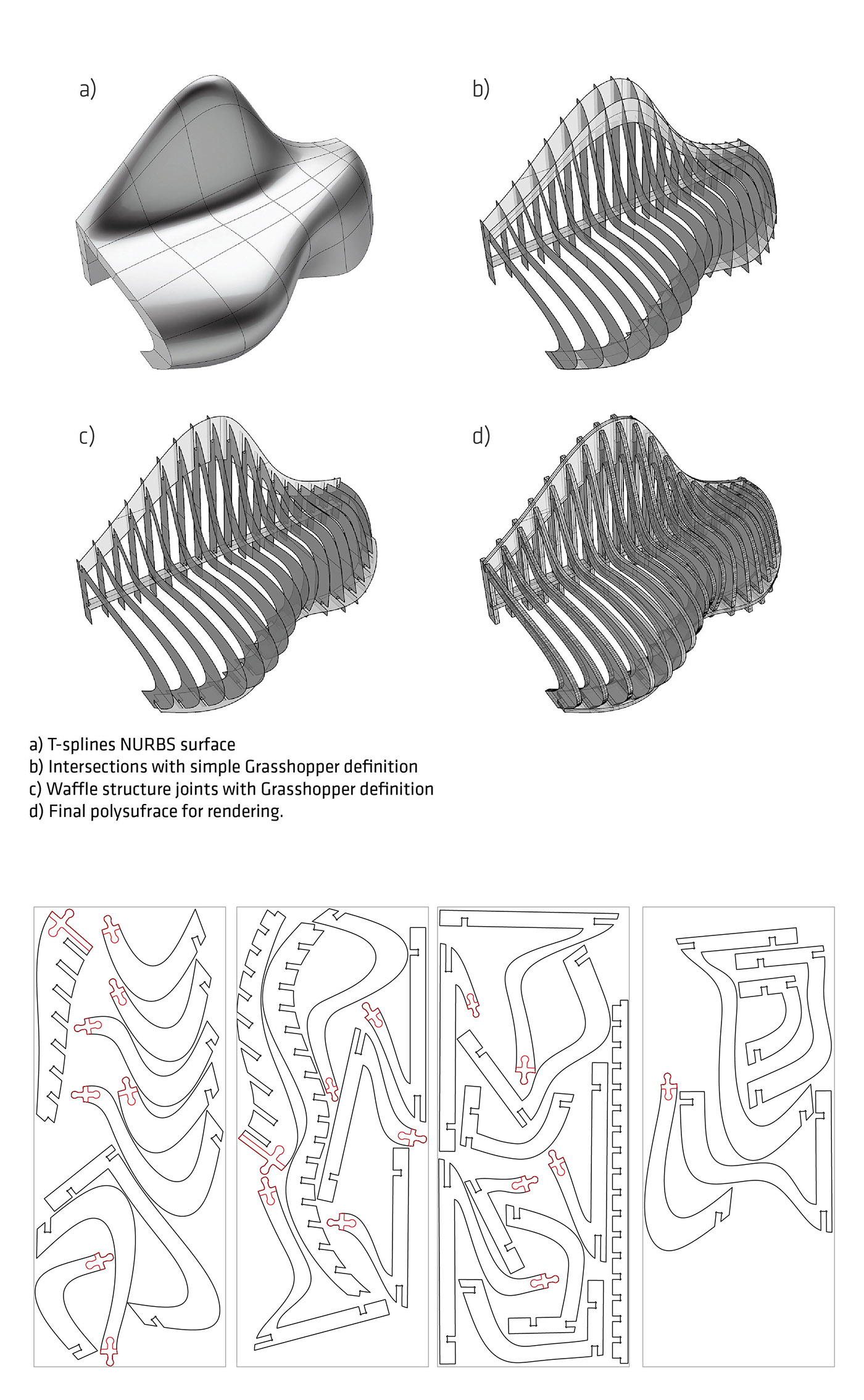 a)

b)

c)

d)

a) T-splines NURBS surface
b) Intersections with simple Grasshopper definition
c) Waffle structure joints with Grasshopper definition
d) Final polysufrace for rendering.