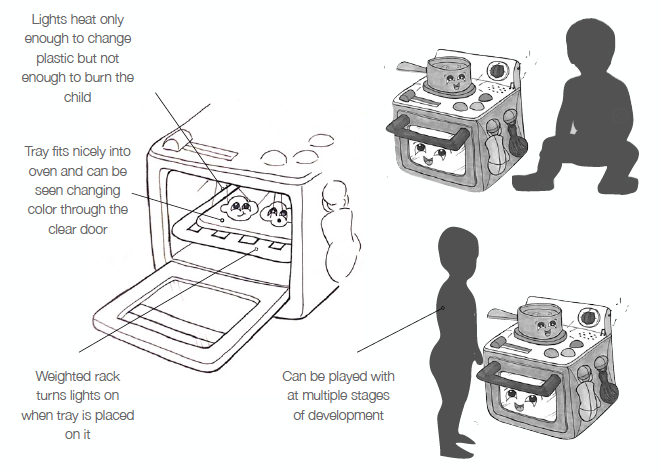 Lights heat only enough to change plastic but not enough to burn the child

Tray fits nicely into oven and can be seen changing color through the clear door

Weighted rack turns lights on when tray is placed on it

Can be played with at multiple stages of development