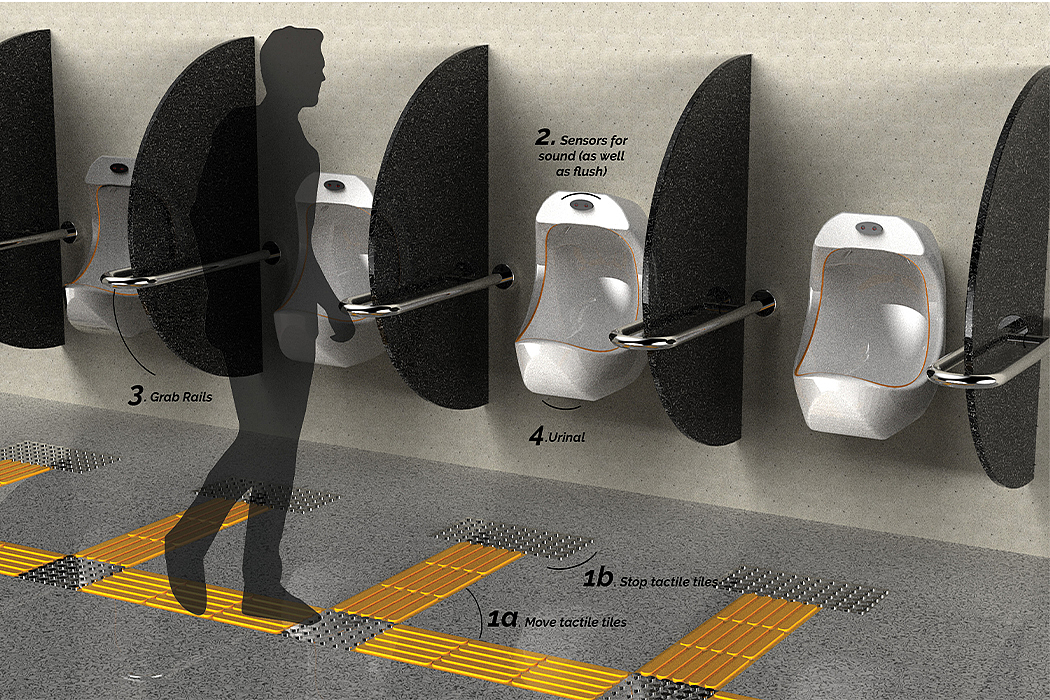 2. Sensors for sound (as well as flush)

3. Grab Rails

4. Urinal

1b. Stop tactile tiles

1a. Move tactile tiles