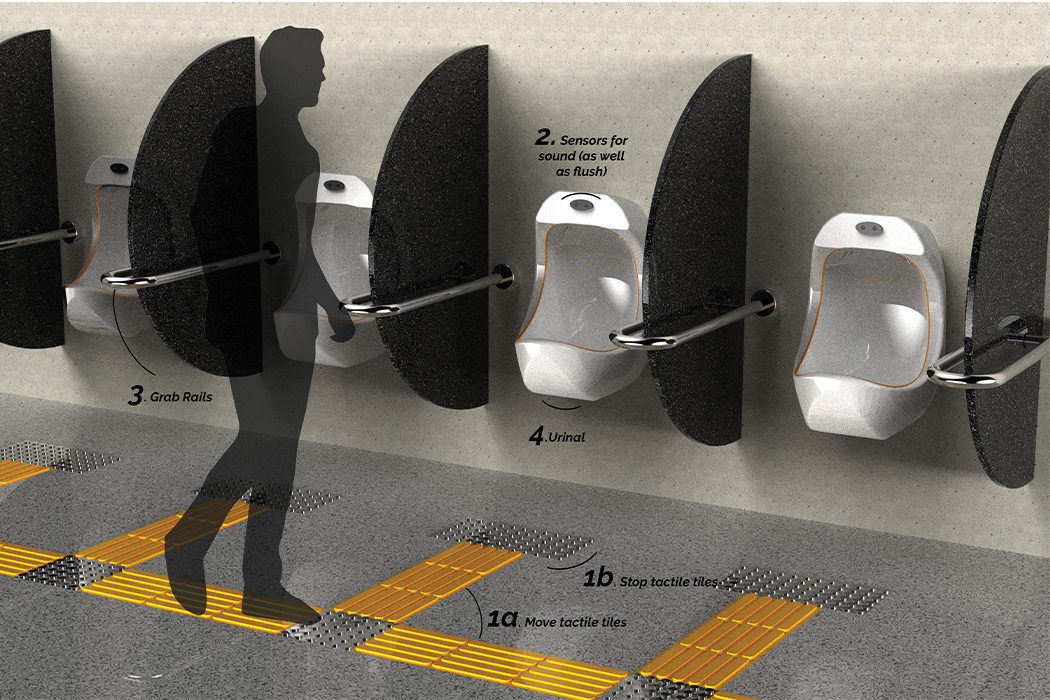 2. Sensors for sound (as well as flush)

3. Grab Rails

4. Urinal

1b. Stop tactile tiles

1a. Move tactile tiles