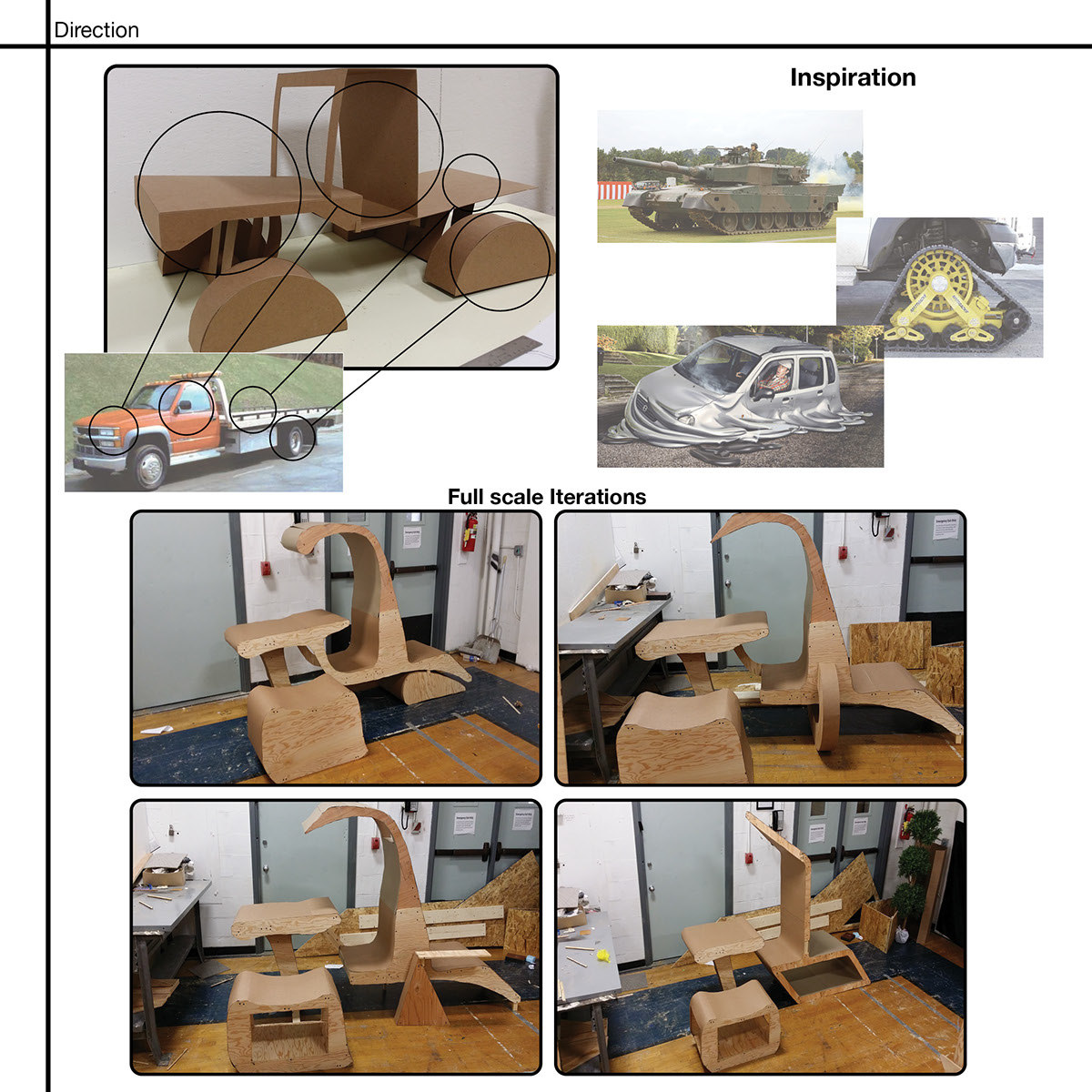 Direction

Inspiration

Full scale Iterations