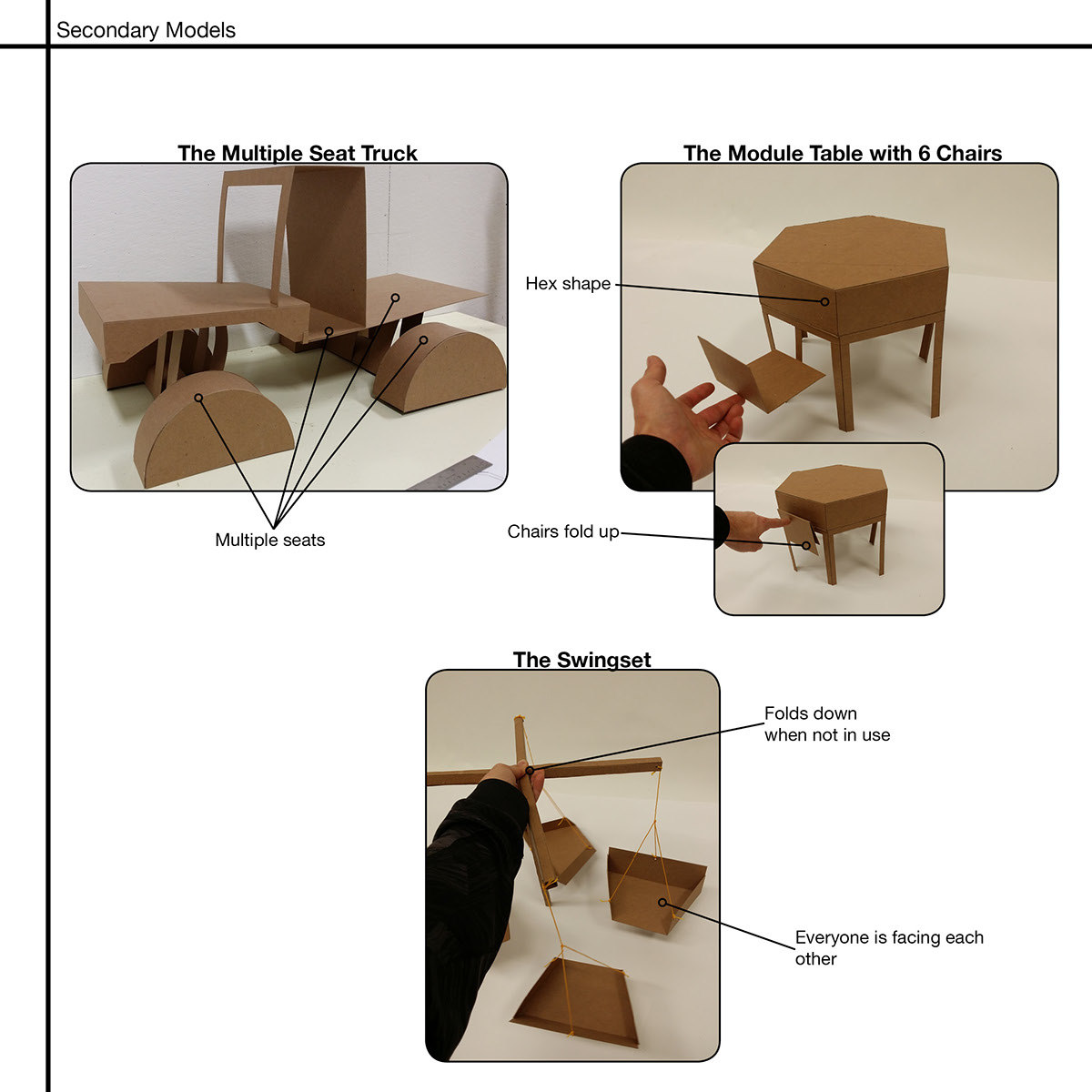 Secondary Models

The Multiple Seat Truck

Multiple seats

The Module Table with 6 Chairs

Hex shape

Chairs fold up

The Swingset

Folds down when not in use

Everyone is facing each other