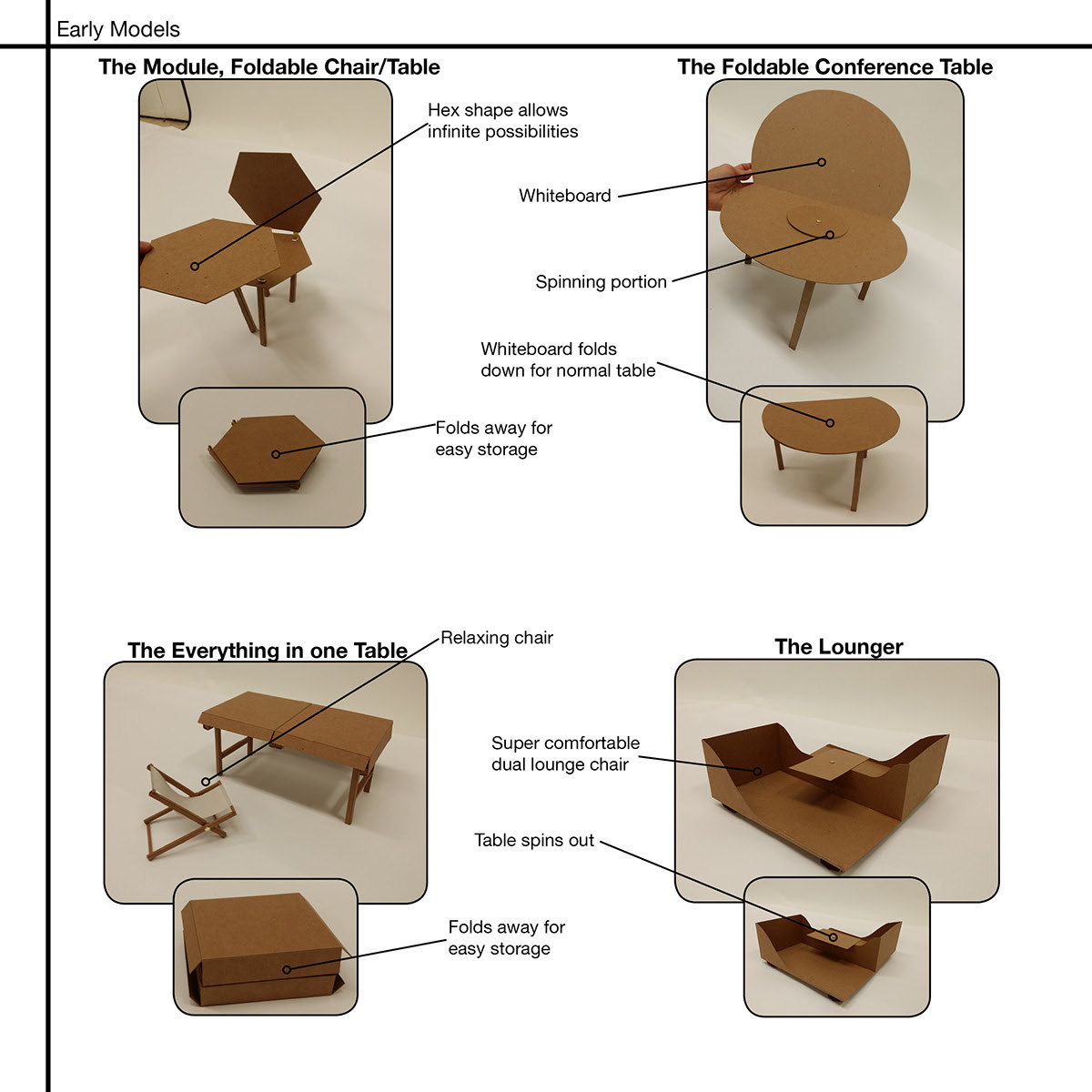 Early Models

The Module, Foldable Chair/Table

Hex shape allows infinite possibilities

Folds away for easy storage

The Foldable Conference Table

Whiteboard

Spinning portion

Whiteboard folds down for normal table

The Everything in one Table

Relaxing chair

Folds away for easy storage

The Lounger

Super comfortable dual lounge chair

Table spins out