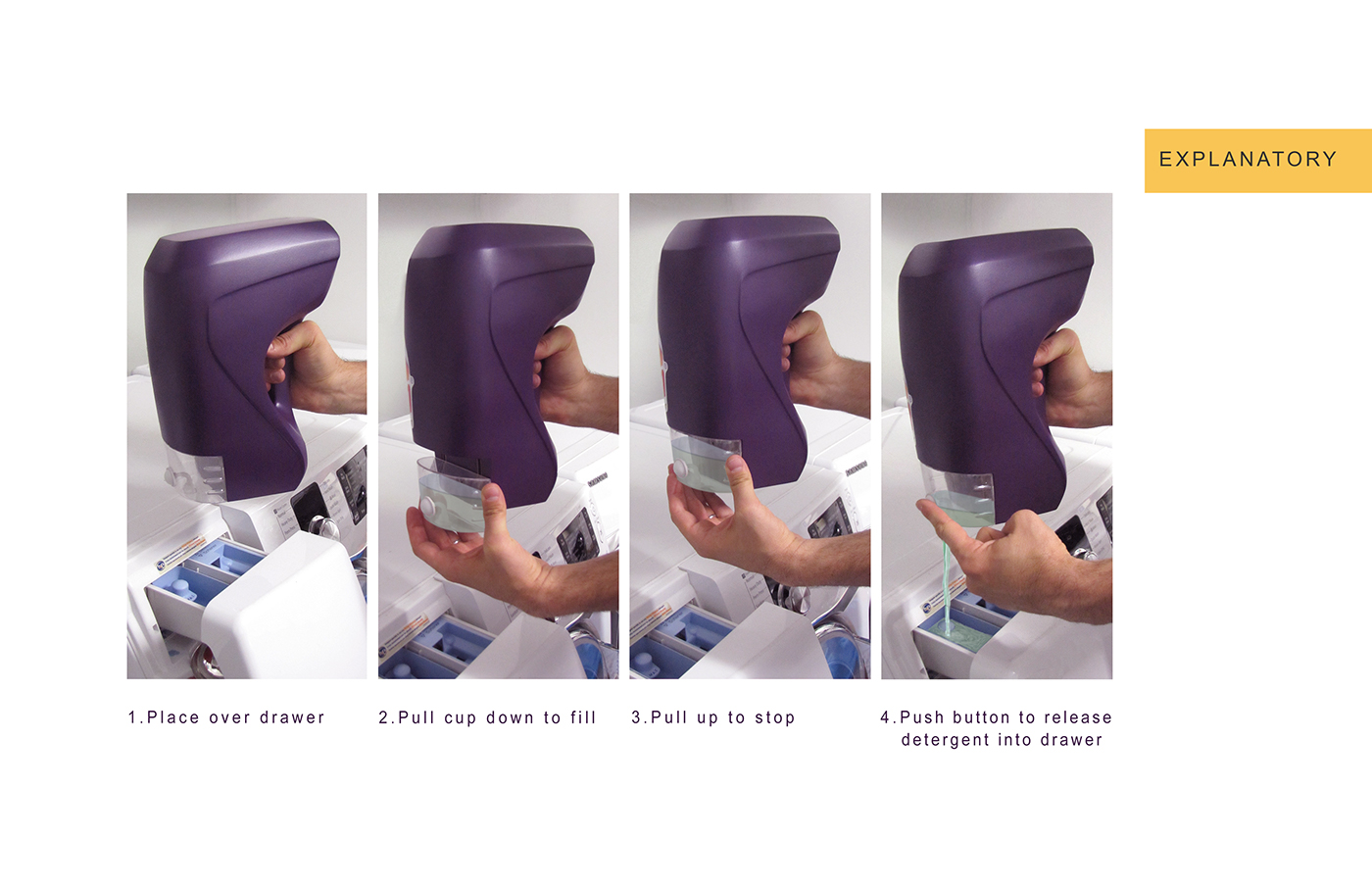 EXPLANATORY

1.Place over drawer

2.Pull cup down to fill

3.Pull up to stop

4.Push button to release detergent into drawer