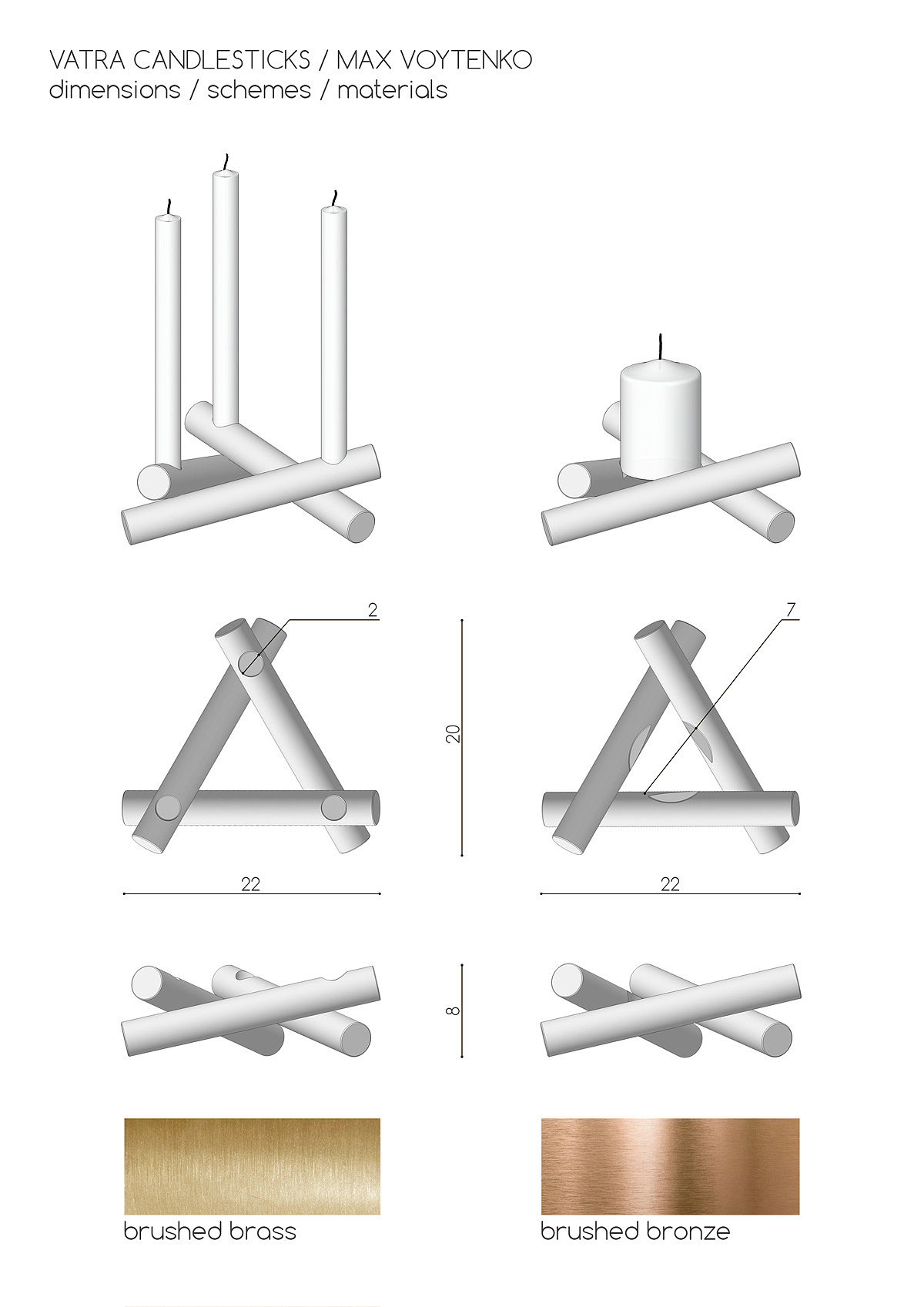 VATRA CANDLESTICKS / MAX VOYTENKO
dimensions / schemes / materials

2

20

7

22

22

8

brushed brass

brushed bronze