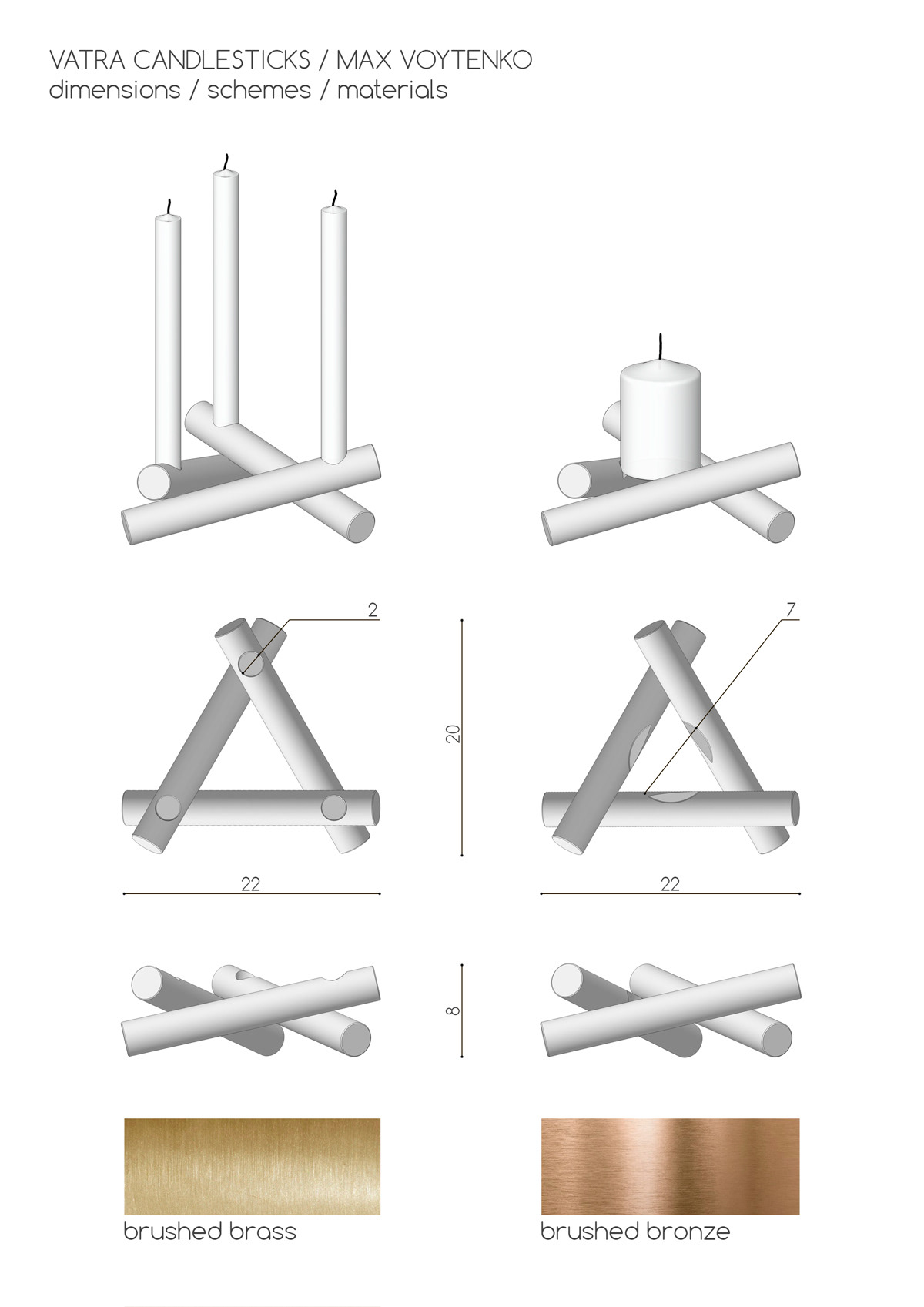 VATRA CANDLESTICKS / MAX VOYTENKO
dimensions / schemes / materials

2

20

7

22

22

8

brushed brass

brushed bronze