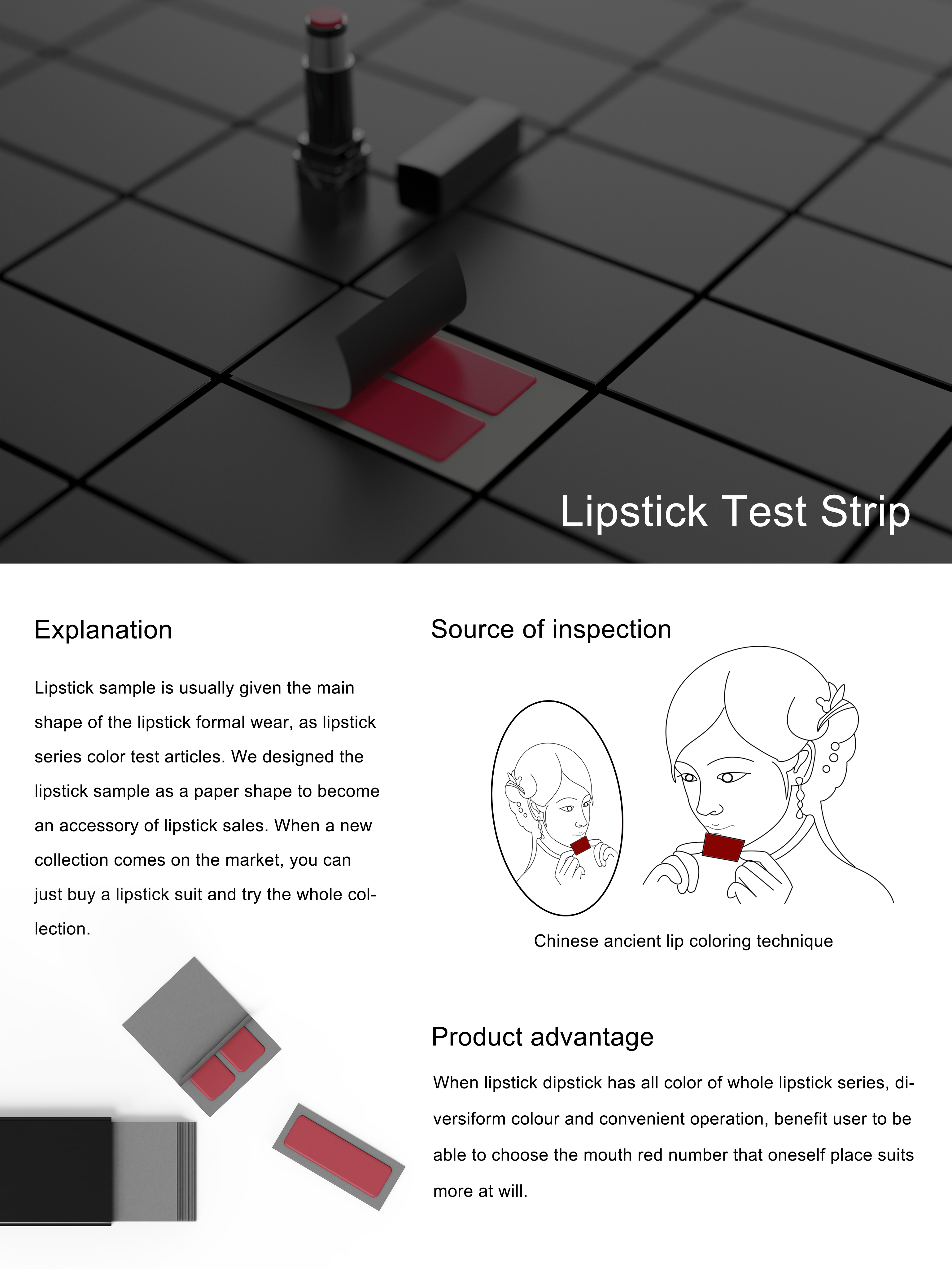 Lipstick Test Strip

Explanation

Lipstick sample is usually given the main shape of the lipstick formal wear, as lipstick series color test articles. We designed the lipstick sample as a paper shape to become an accessory of lipstick sales. When a new collection comes on the market, you can just buy a lipstick suit and try the whole collection.

Source of inspection

Chinese ancient lip coloring technique

Product advantage

When lipstick dipstick has all color of whole lipstick series, diversiform colour and convenient operation, benefit user to be able to choose the mouth red number that oneself place suits more at will.