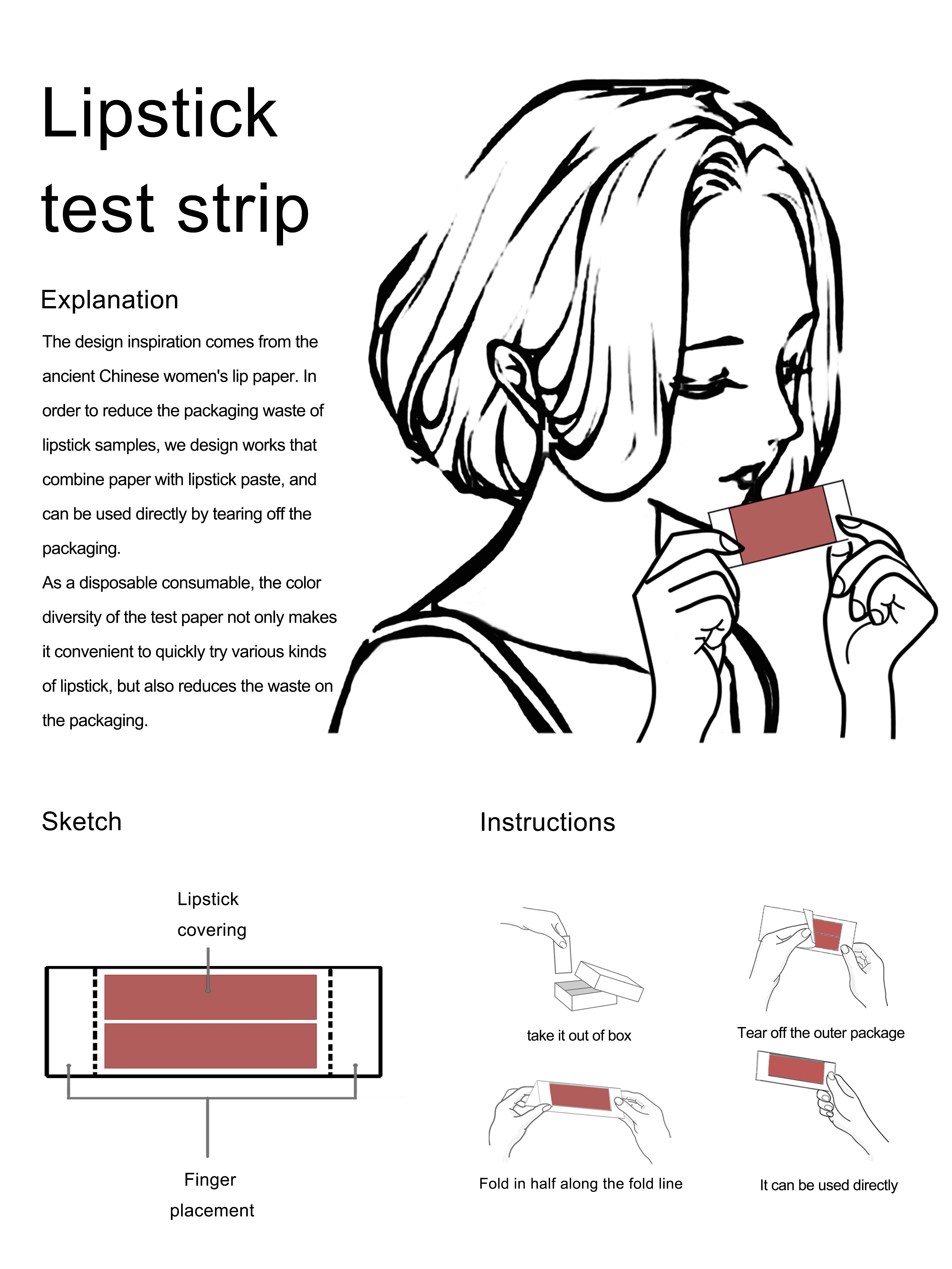 Lipstick test strip

Explanation

The design inspiration comes from the ancient Chinese women's lip paper. In order to reduce the packaging waste of lipstick samples, we design works that combine paper with lipstick paste, and can be used directly by tearing off the packaging.
As a disposable consumable, the color diversity of the test paper not only makes it convenient to quickly try various kinds of lipstick, but also reduces the waste on the packaging.

Sketch

Lipstick covering

Finger placement

Instructions

take it out of box

Tear off the outer package

Fold in half along the fold line

It can be used directly