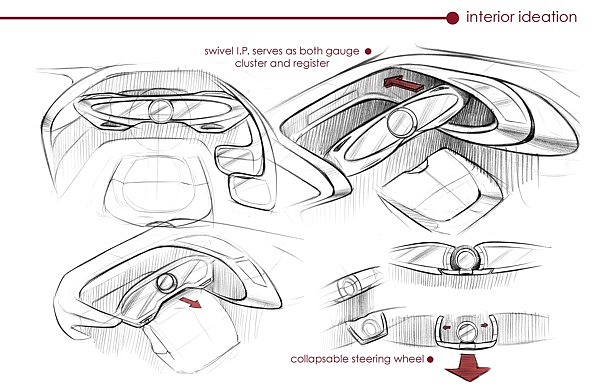 interior ideation

swivel I.P. serves as both gauge cluster and register

collapsable steering wheel