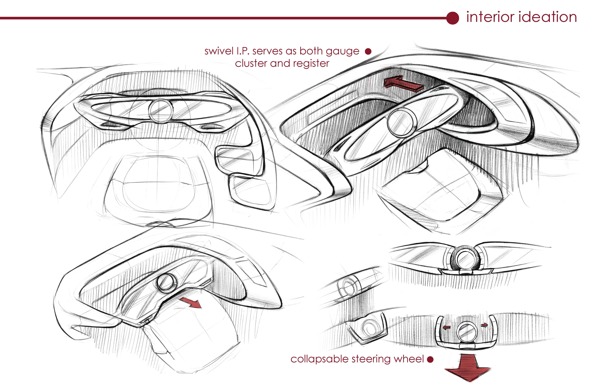 interior ideation

swivel I.P. serves as both gauge cluster and register

collapsable steering wheel