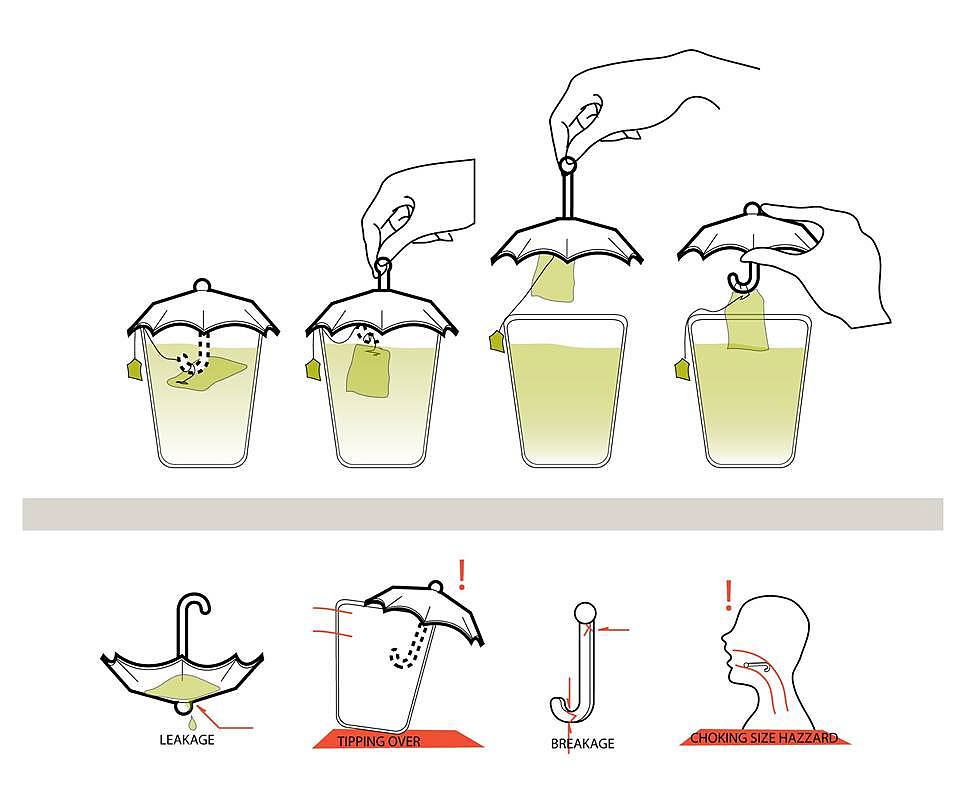 !

!

LEAKAGE

TIPPING OVER

BREAKAGE

CHOKING SIZE HAZZARD