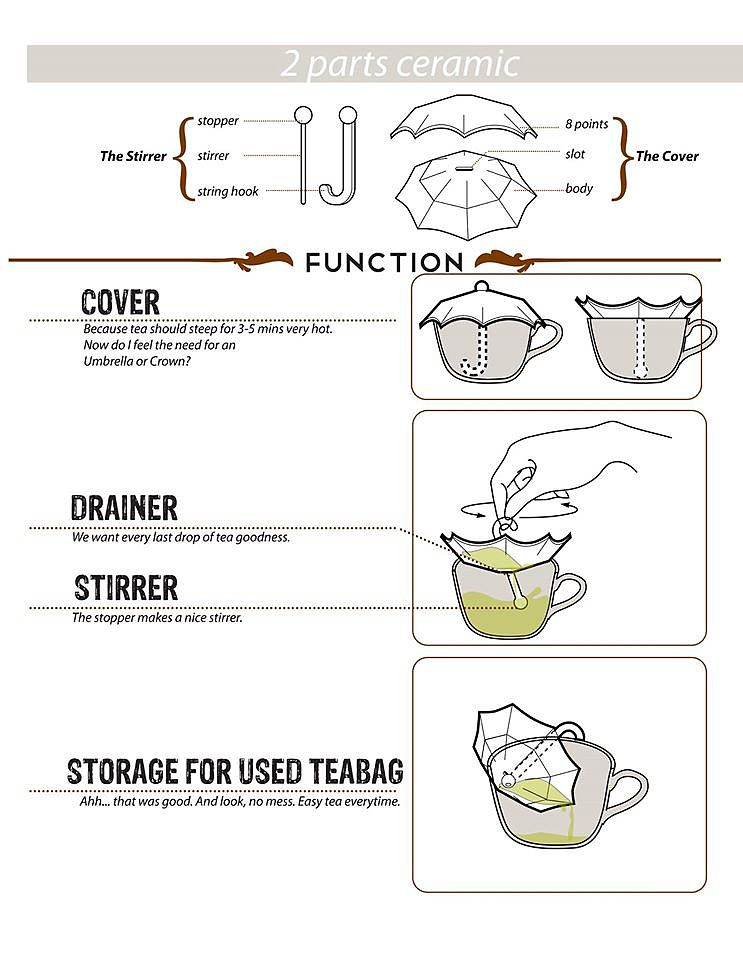 2 parts ceramic

The Stirrer
stopper
stirrer
string hook

8 points
slot
body
The Cover

FUNCTION

COVER
Because tea should steep for 3-5 mins very hot.
Now do I feel the need for an
Umbrella or Crown?

DRAINER
We want every last drop of tea goodness.

STIRRER
The stopper makes a nice stirrer.

STORAGE FOR USED TEABAG
Ahh... that was good. And look, no mess. Easy tea everytime.