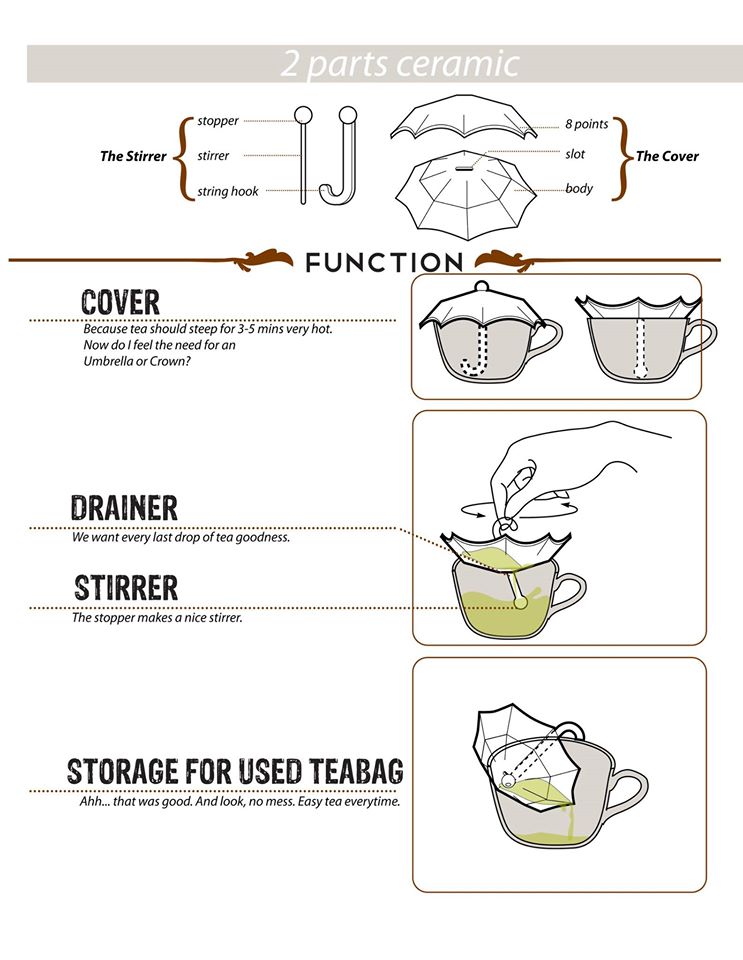 2 parts ceramic

The Stirrer
stopper
stirrer
string hook

8 points
slot
body
The Cover

FUNCTION

COVER
Because tea should steep for 3-5 mins very hot. Now do I feel the need for an Umbrella or Crown?

DRAINER
We want every last drop of tea goodness.

STIRRER
The stopper makes a nice stirrer.

STORAGE FOR USED TEABAG
Ahh... that was good. And look, no mess. Easy tea everytime.