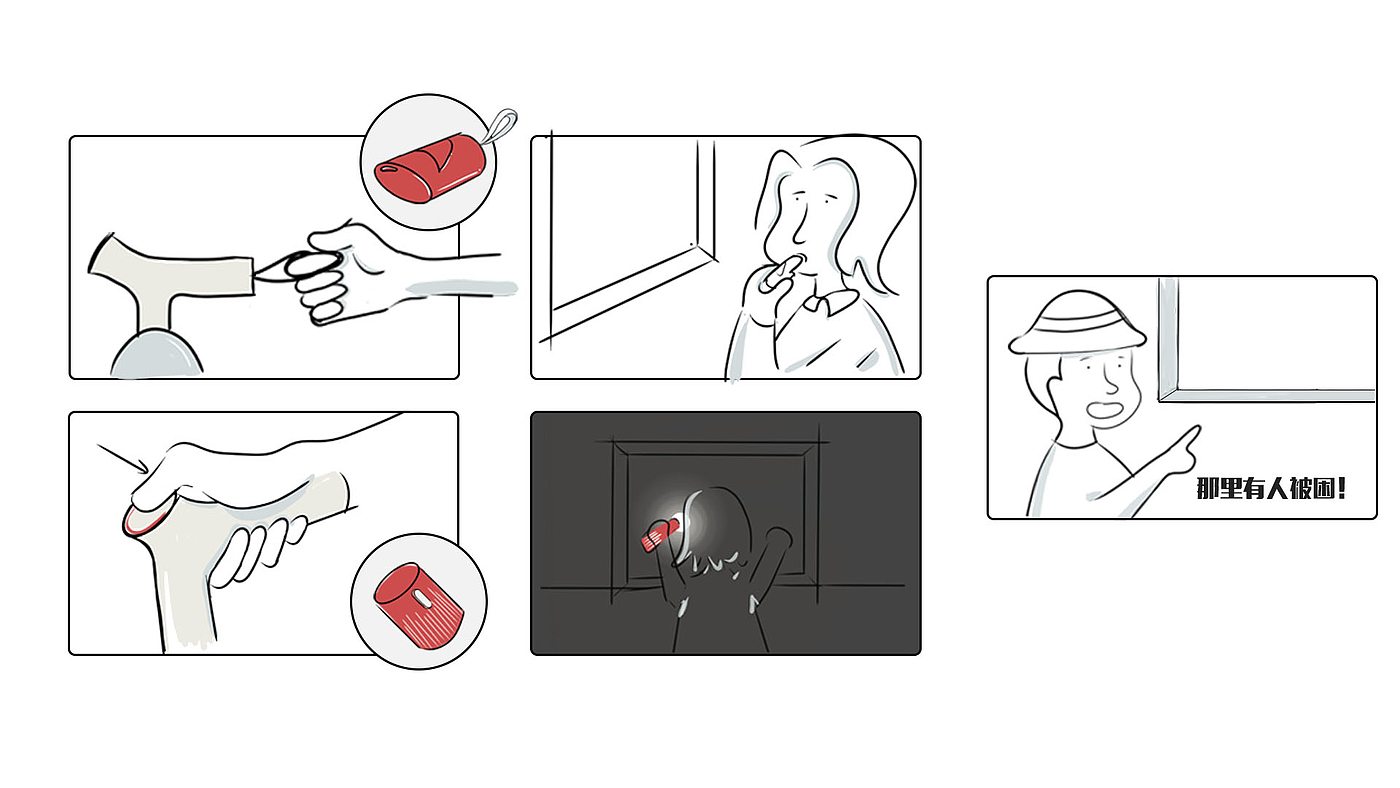 那里有人被困!