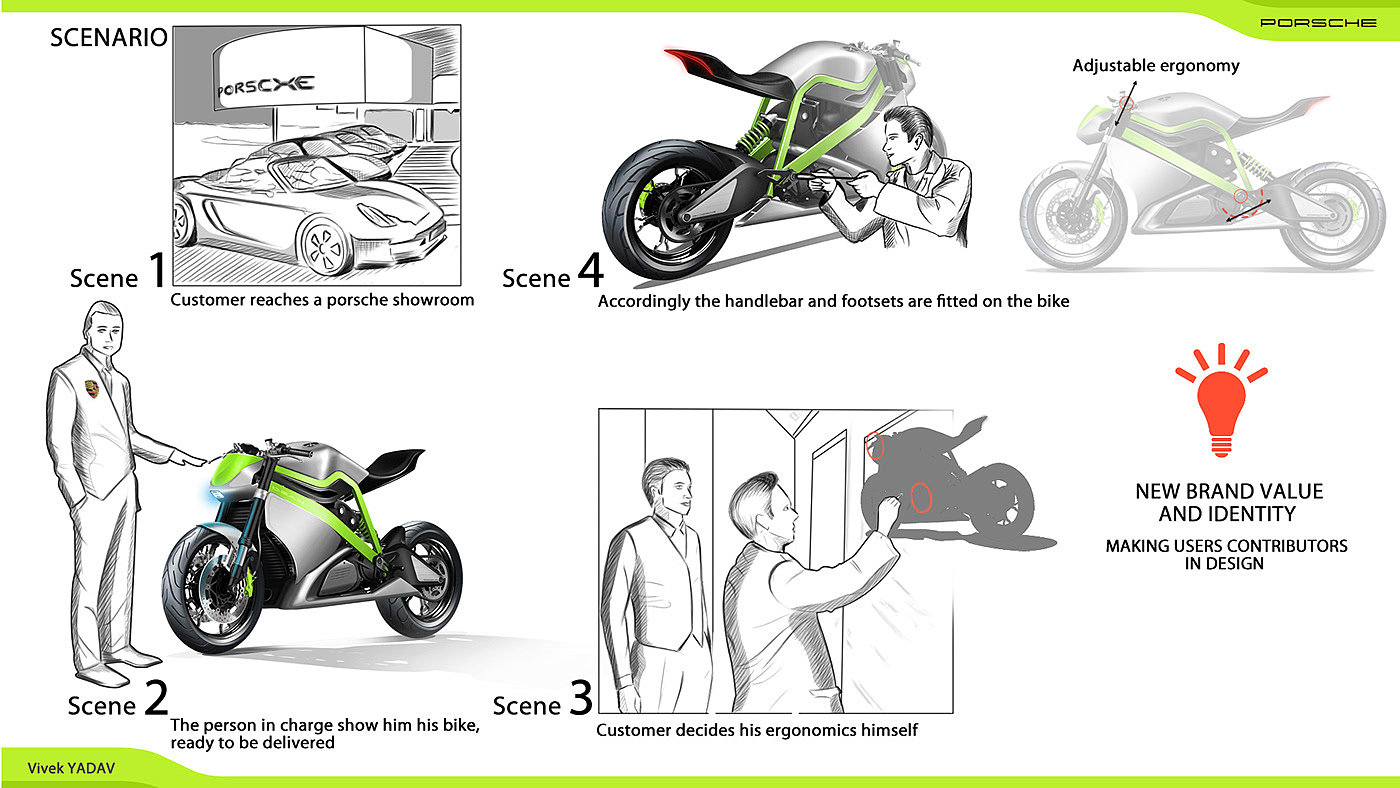 PORSCHE

SCENARIO

PORSCXE

Scene 1
Customer reaches a porsche showroom

Scene 4
Accordingly the handlebar and footsets are fitted on the bike

Adjustable ergonomy

Scene 2
The person in charge show him his bike, ready to be delivered

Scene 3
Customer decides his ergonomics himself

NEW BRAND VALUE AND IDENTITY

MAKING USERS CONTRIBUTORS IN DESIGN

Vivek YADAV