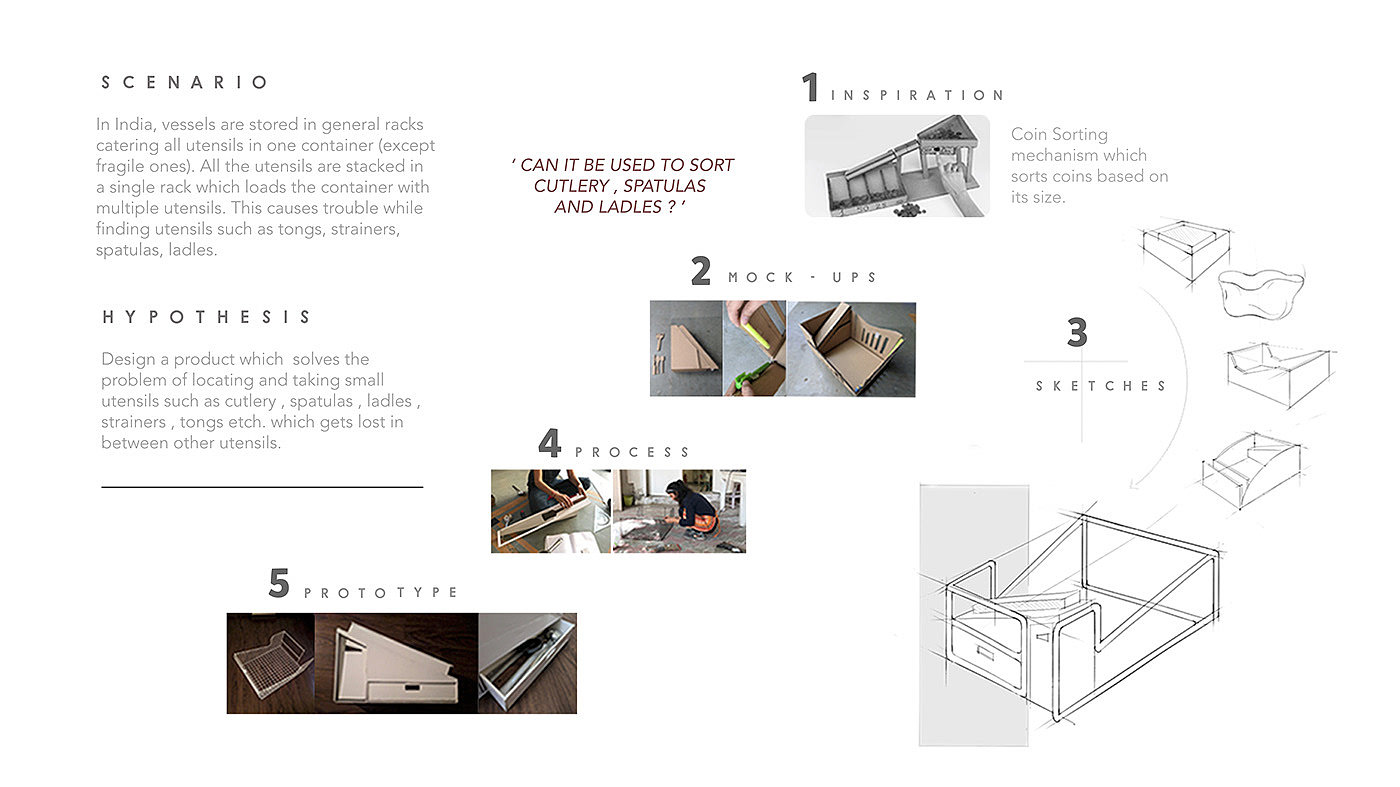 SCENARIO

In India, vessels are stored in general racks catering all utensils in one container (except fragile ones). All the utensils are stacked in a single rack which loads the container with multiple utensils. This causes trouble while finding utensils such as tongs, strainers, spatulas, ladles.

HYPOTHESIS

Design a product which solves the problem of locating and taking small utensils such as cutlery , spatulas , ladles , strainers , tongs etch. which gets lost in between other utensils.

' CAN IT BE USED TO SORT CUTLERY , SPATULAS AND LADLES ? '

1 INSPIRATION

Coin Sorting mechanism which sorts coins based on its size.

2 MOCK - UPS

3 SKETCHES

4 PROCESS

5 PROTOTYPE