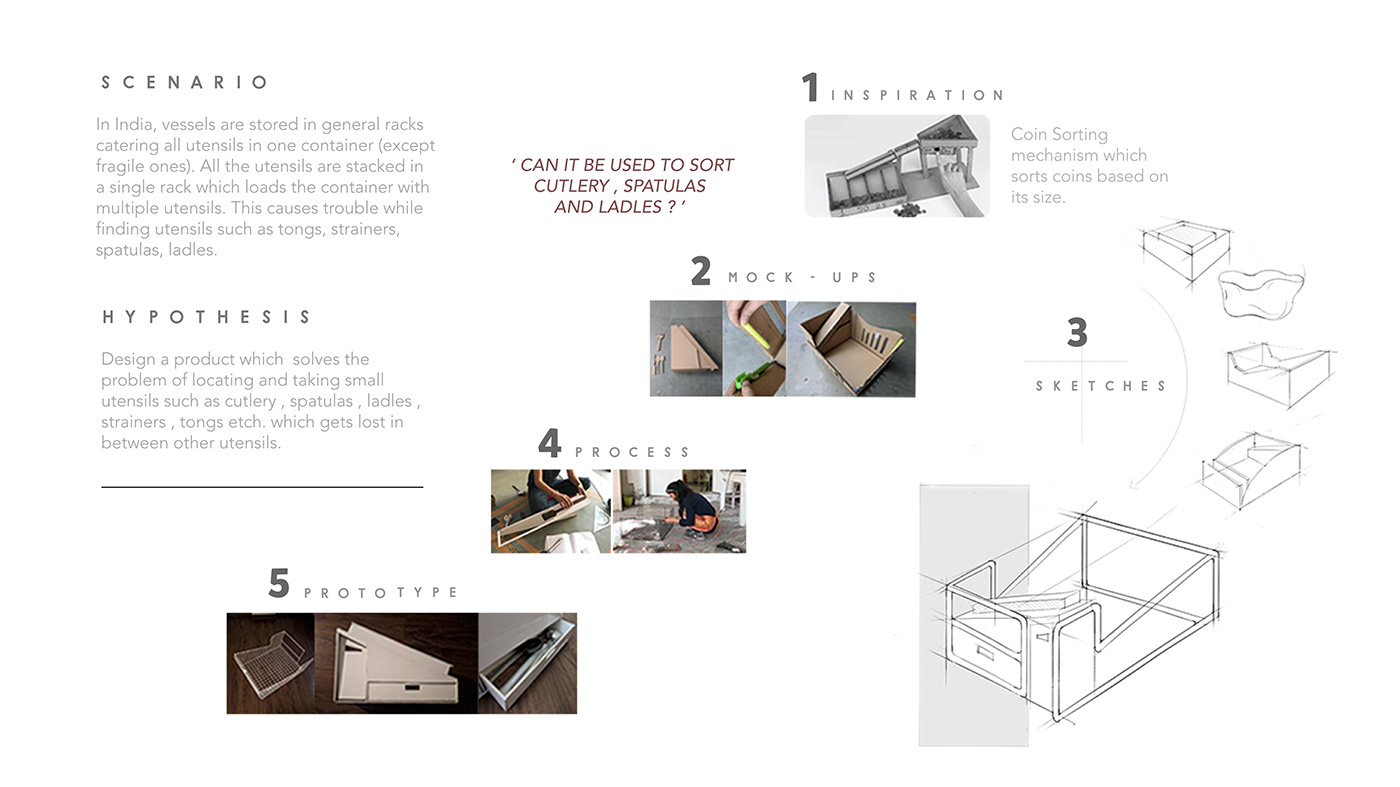 SCENARIO

In India, vessels are stored in general racks catering all utensils in one container (except fragile ones). All the utensils are stacked in a single rack which loads the container with multiple utensils. This causes trouble while finding utensils such as tongs, strainers, spatulas, ladles.

HYPOTHESIS

Design a product which solves the problem of locating and taking small utensils such as cutlery , spatulas , ladles , strainers , tongs etch. which gets lost in between other utensils.

' CAN IT BE USED TO SORT CUTLERY , SPATULAS AND LADLES ? '

1 INSPIRATION

Coin Sorting mechanism which sorts coins based on its size.

2 MOCK - UPS

3 SKETCHES

4 PROCESS

5 PROTOTYPE