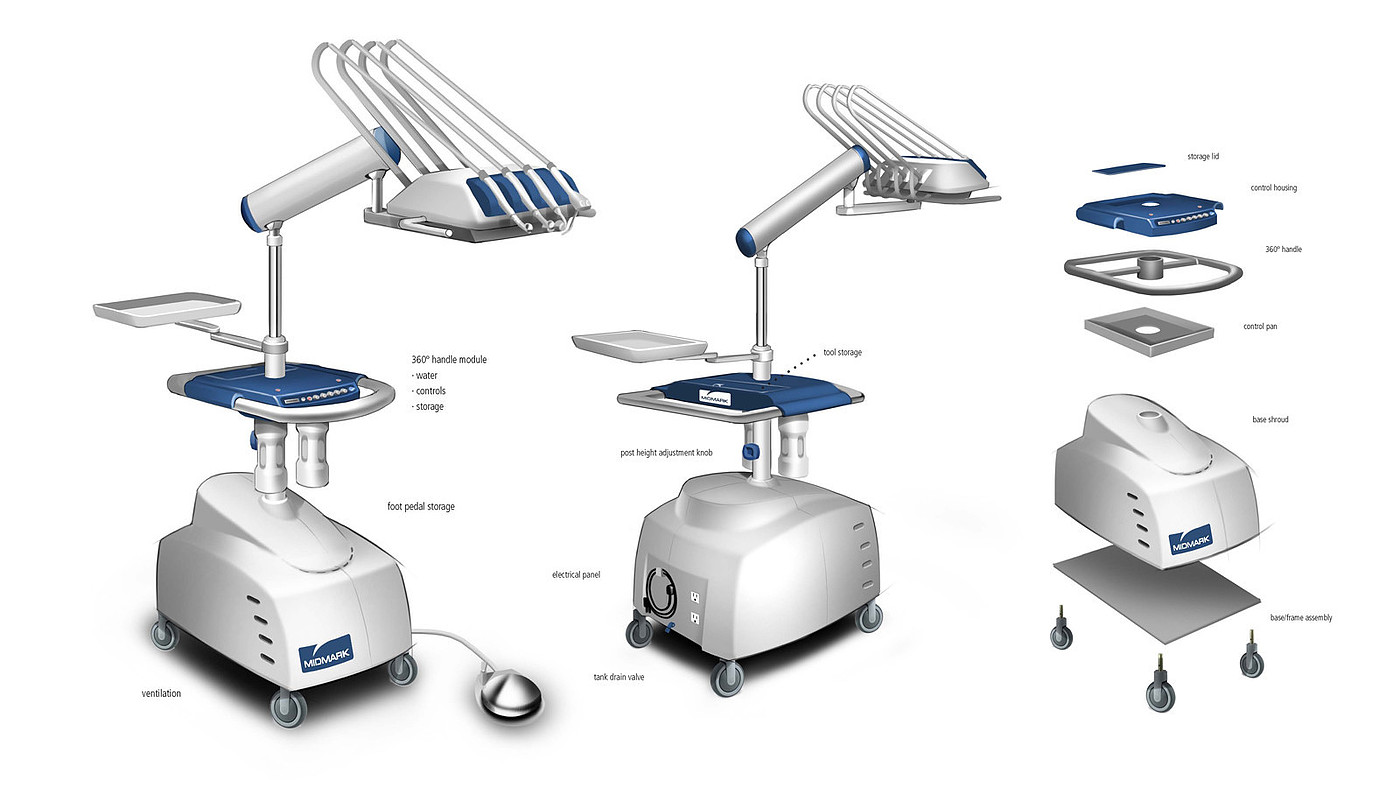 360° handle module
- water
- controls
- storage

foot pedal storage

MIDMARK

ventilation

tool storage

MIDMARK

post height adjustment knob

electrical panel

tank drain valve

storage lid

control housing

360° handle

control pan

base shroud

MIDMARK

base/frame assembly