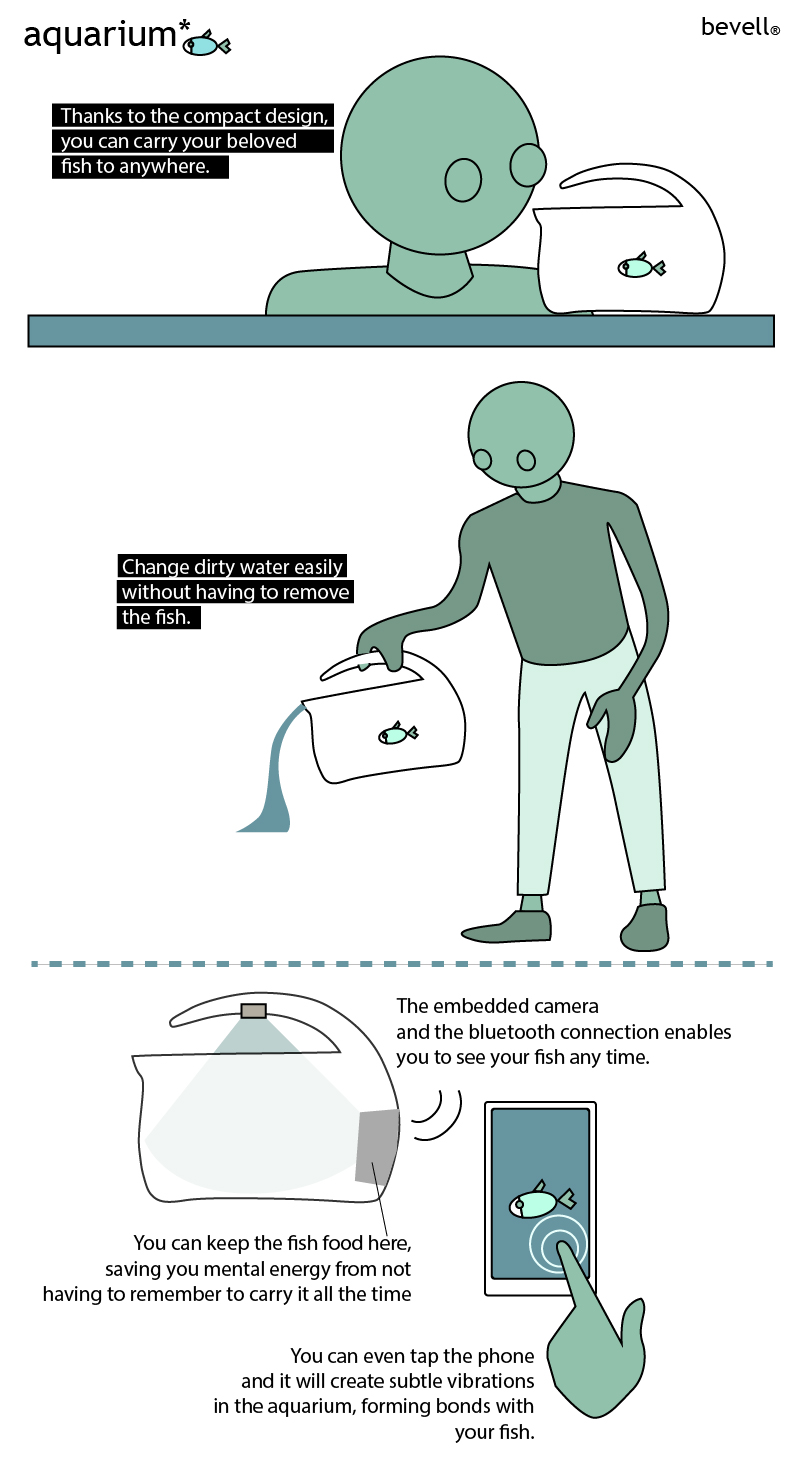 aquarium*

bevell®

Thanks to the compact design, you can carry your beloved fish to anywhere.

Change dirty water easily without having to remove the fish.

The embedded camera and the bluetooth connection enables you to see your fish any time.

You can keep the fish food here, saving you mental energy from not having to remember to carry it all the time

You can even tap the phone and it will create subtle vibrations in the aquarium, forming bonds with your fish.