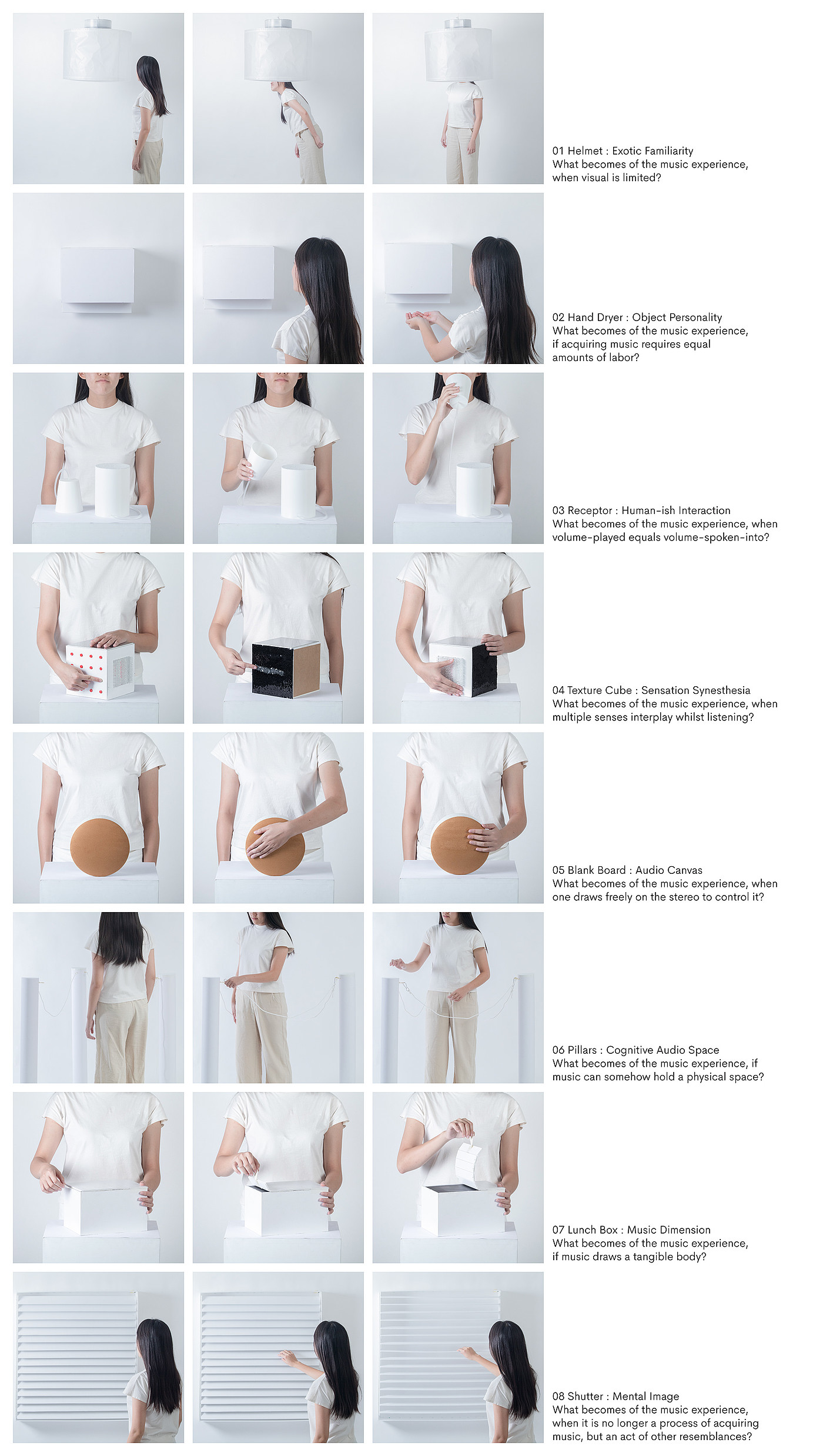 01 Helmet : Exotic Familiarity
What becomes of the music experience, when visual is limited?

02 Hand Dryer : Object Personality
What becomes of the music experience, if acquiring music requires equal amounts of labor?

03 Receptor : Human-ish Interaction
What becomes of the music experience, when volume-played equals volume-spoken-into?

04 Texture Cube : Sensation Synesthesia
What becomes of the music experience, when multiple senses interplay whilst listening?

05 Blank Board : Audio Canvas
What becomes of the music experience, when one draws freely on the stereo to control it?

06 Pillars : Cognitive Audio Space
What becomes of the music experience, if music can somehow hold a physical space?

07 Lunch Box : Music Dimension
What becomes of the music experience, if music draws a tangible body?

08 Shutter : Mental Image
What becomes of the music experience, when it is no longer a process of acquiring music, but an act of other resemblances?